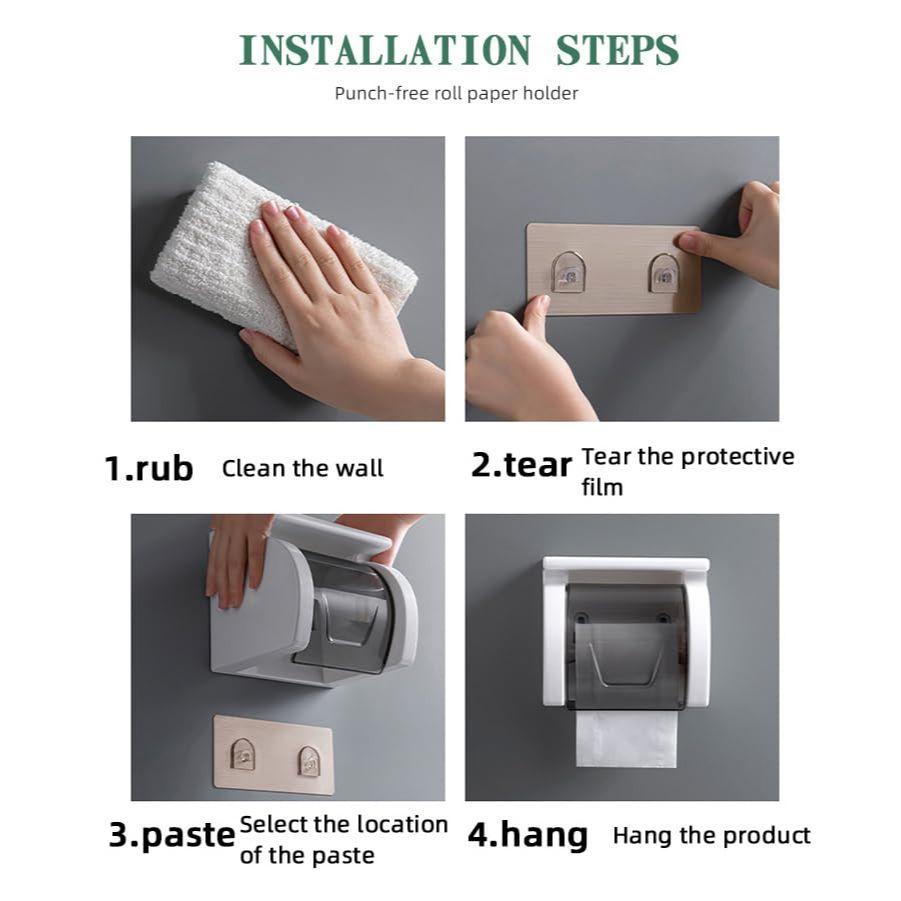 INSTALLATION STEPS

Punch-free roll paper holder

1.rub Clean the wall

2.tear Tear the protective film

3.paste Select the location of the paste

4.hang Hang the product