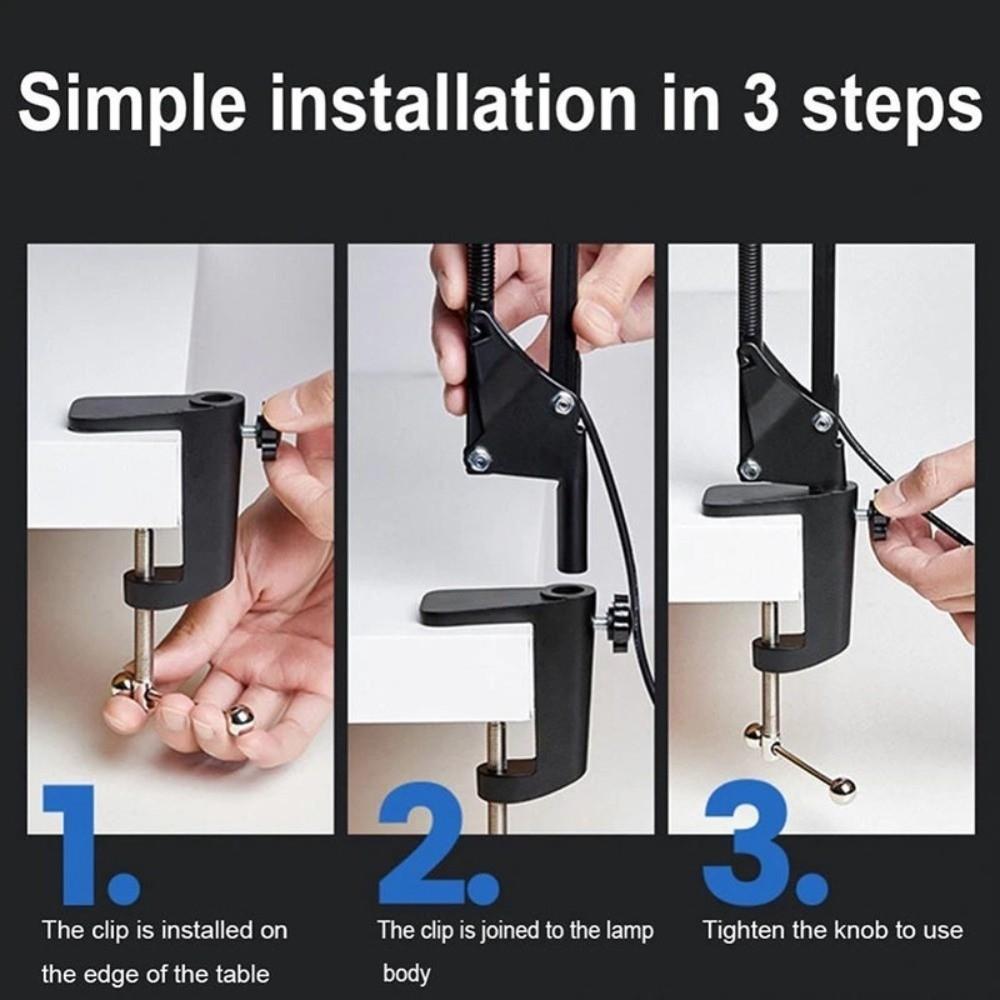 Simple installation in 3 steps

1.

The clip is installed on the edge of the table

2.

The clip is joined to the lamp body

3.

Tighten the knob to use