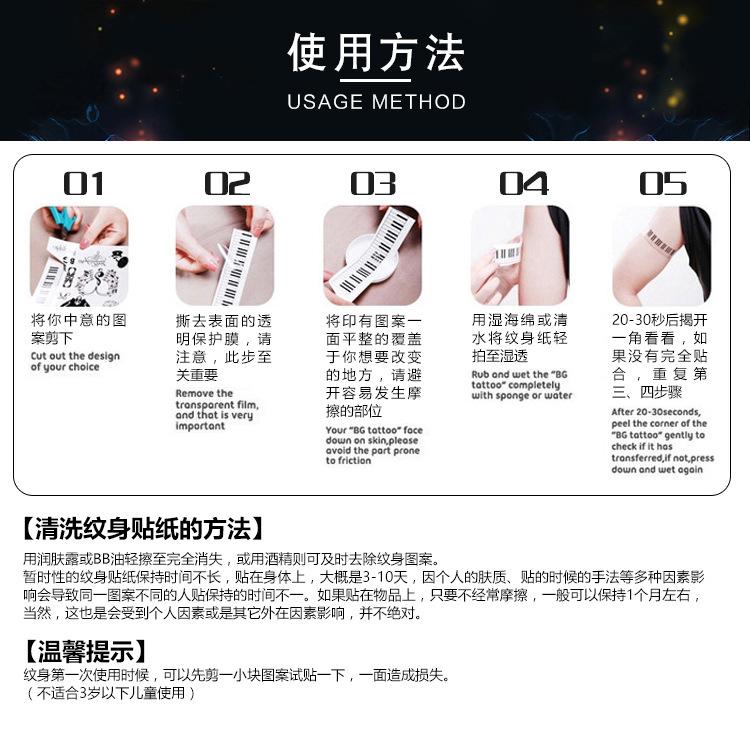 使用方法
USAGE METHOD

01
将你中意的图案剪下
Cut out the design of your choice

02
撕去表面的透明保护膜，请注意，此步至关重要
Remove the transparent film, and that is very important

03
将印有图案一面平整的覆盖于你想要改变的地方，请避开容易发生摩擦的部位
Your "BG tattoo" face down on skin,please avoid the part prone to friction

04
用湿海绵或清水将纹身纸轻拍至湿透
Rub and wet the "BG tattoo" completely with sponge or water

05
20-30秒后揭开一角看看，如果没有完全贴合，重复第三、四步骤
After 20-30seconds, peel the corner of the "BG tattoo" gently to check if it has transferred,if not,press down and wet again

【清洗纹身贴纸的方法】
用润肤露或BB油轻擦至完全消失，或用酒精则可及时去除纹身图案。
暂时性的纹身贴纸保持时间不长，贴在身体上，大概是3-10天，因个人的肤质、贴的时候的手法等多种因素影响会导致同一图案不同的人贴保持的时间不一。如果贴在物品上，只要不经常摩擦，一般可以保持1个月左右，当然，这也是会受到个人因素或是其它外在因素影响，并不绝对。

【温馨提示】
纹身第一次使用时候，可以先剪一小块图案试贴一下，一面造成损失。
（不适合3岁以下儿童使用）