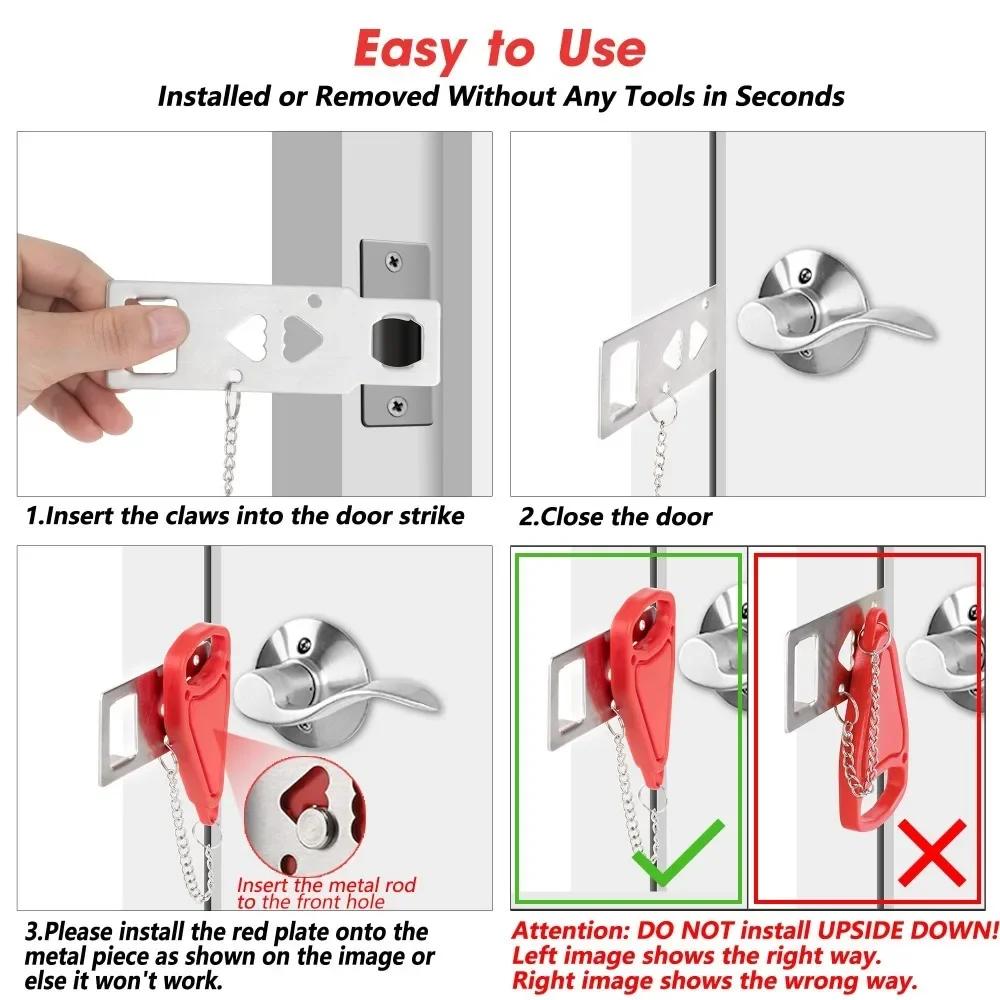 Easy to Use
Installed or Removed Without Any Tools in Seconds

1.Insert the claws into the door strike

2.Close the door

Insert the metal rod to the front hole

3.Please install the red plate onto the metal piece as shown on the image or else it won't work.

Attention: DO NOT install UPSIDE DOWN!
Left image shows the right way.
Right image shows the wrong way.