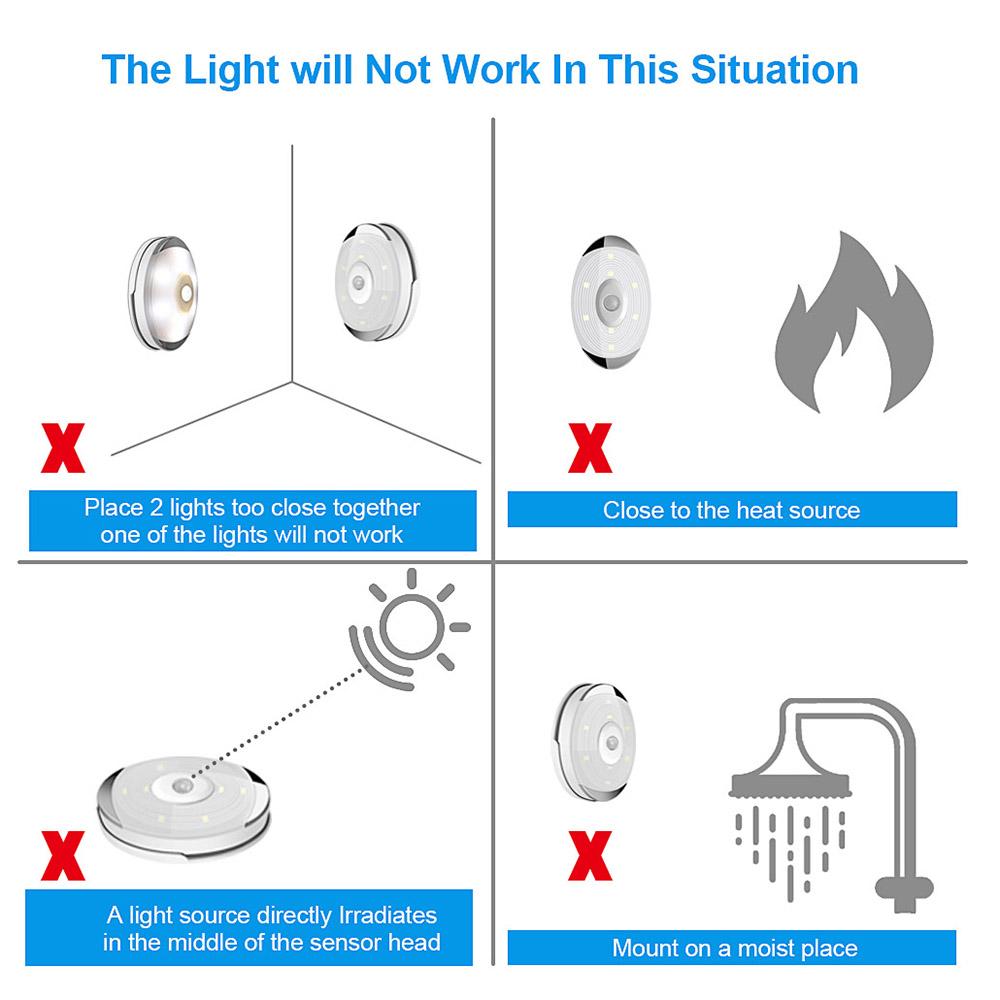 The Light will Not Work In This Situation

X

Place 2 lights too close together one of the lights will not work

X

Close to the heat source

X

A light source directly Irradiates in the middle of the sensor head

X

Mount on a moist place