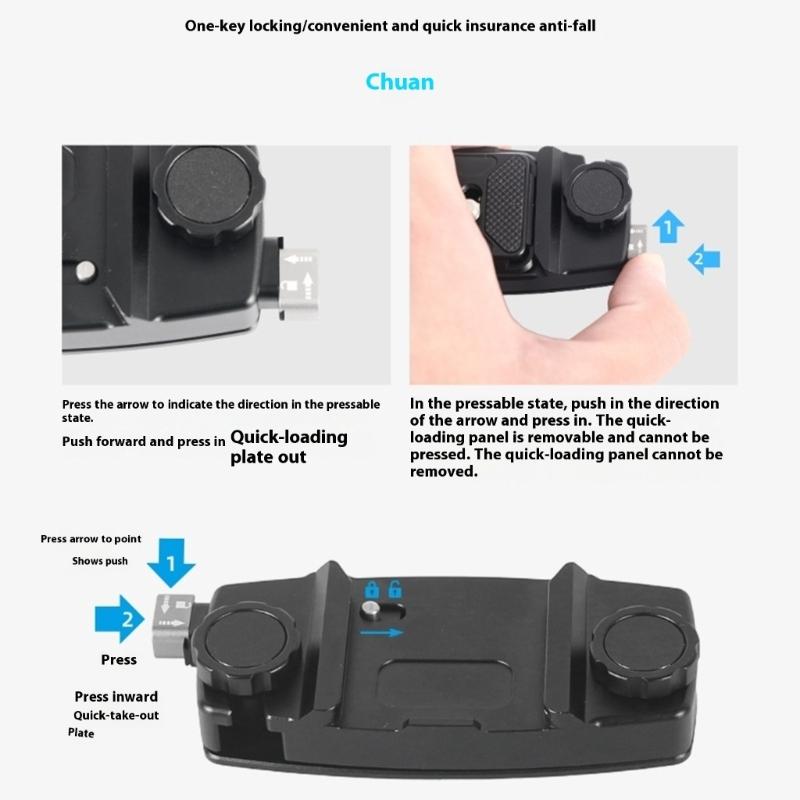 One-key locking/convenient and quick insurance anti-fall

Chuan

1

2

Press the arrow to indicate the direction in the pressable state.

Push forward and press in Quick-loading plate out

In the pressable state, push in the direction of the arrow and press in. The quick-loading panel is removable and cannot be pressed. The quick-loading panel cannot be removed.

Press arrow to point

Shows push

1

2

Press

Press inward

Quick-take-out

Plate