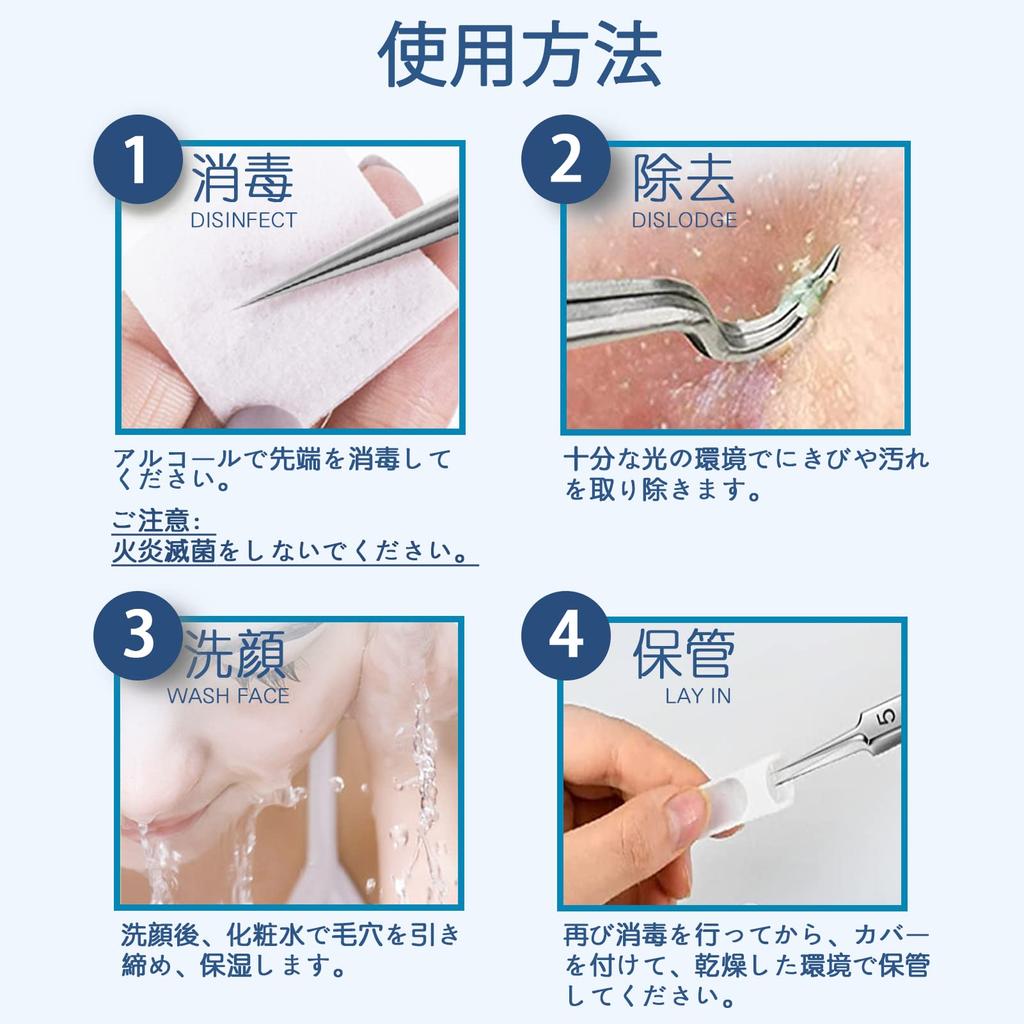 使用方法

1 消毒
DISINFECT

アルコールで先端を消毒してください。

ご注意：
火炎滅菌をしないでください。

2 除去
DISLODGE

十分な光の環境でにきびや汚れを取り除きます。

3 洗顔
WASH FACE

洗顔後、化粧水で毛穴を引き締め、保湿します。

4 保管
LAY IN

5

再び消毒を行ってから、カバーを付けて、乾燥した環境で保管してください。