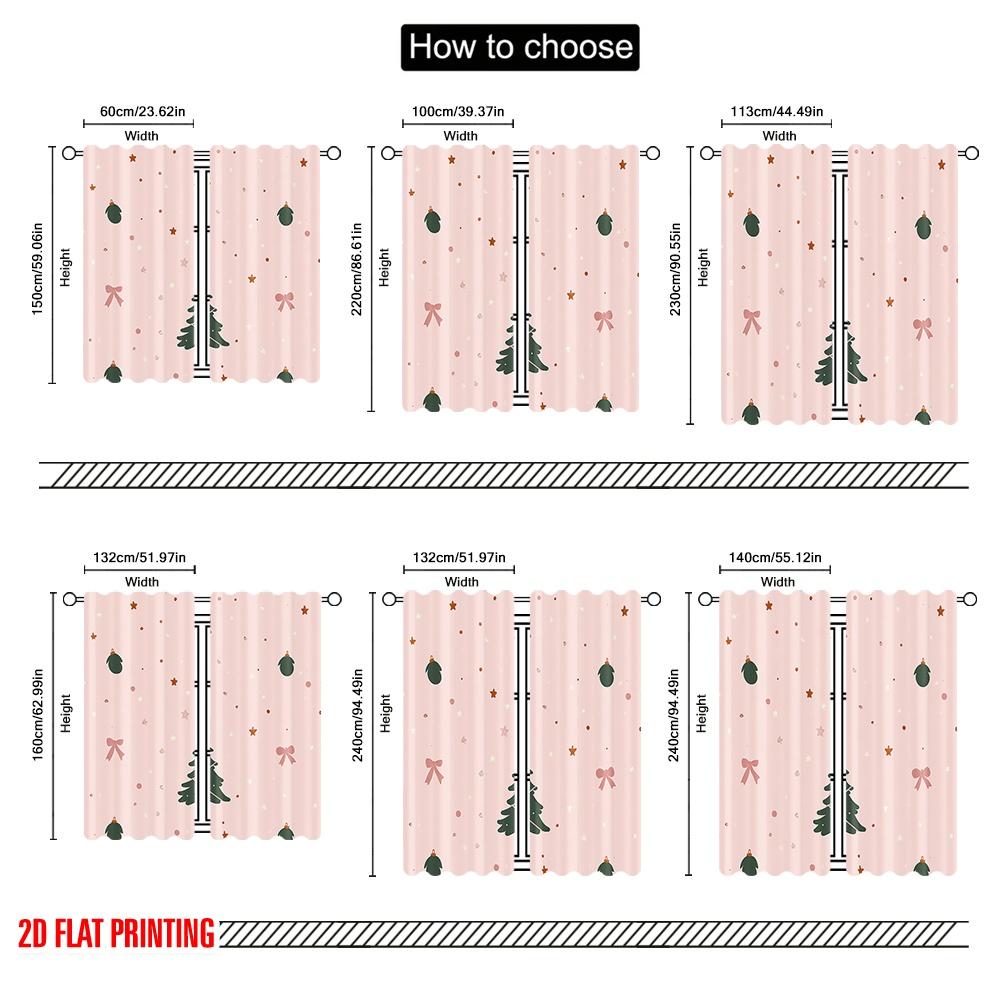 How to choose

60cm/23.62in
Width
150cm/59.06in
Height

100cm/39.37in
Width
220cm/86.61in
Height

113cm/44.49in
Width
230cm/90.55in
Height

132cm/51.97in
Width
160cm/62.99in
Height

132cm/51.97in
Width
240cm/94.49in
Height

140cm/55.12in
Width
240cm/94.49in
Height

2D FLAT PRINTING