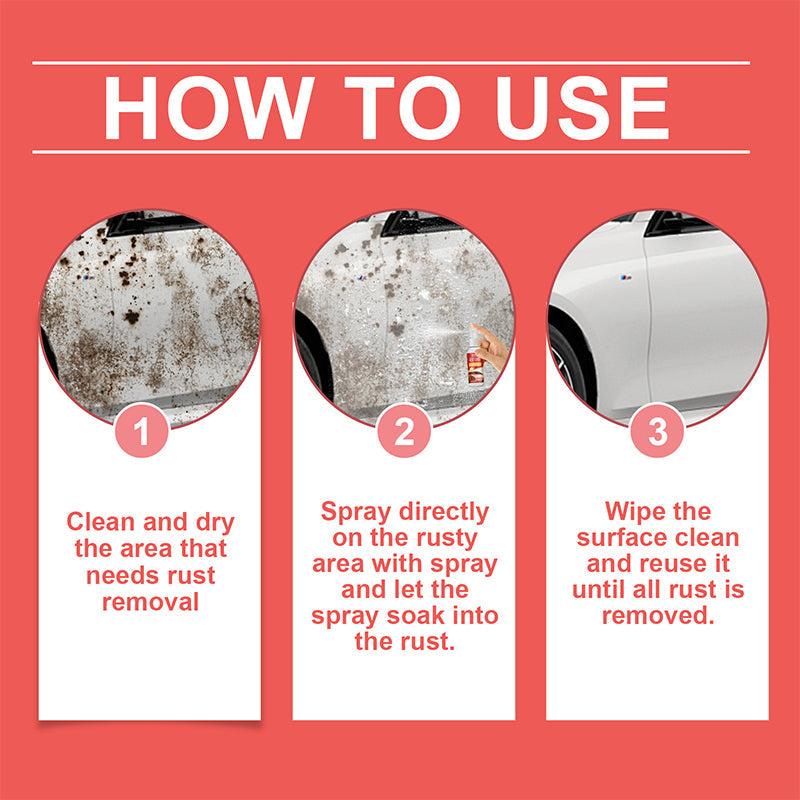 HOW TO USE

1

Clean and dry the area that needs rust removal

2

Spray directly on the rusty area with spray and let the spray soak into the rust.

3

Wipe the surface clean and reuse it until all rust is removed.