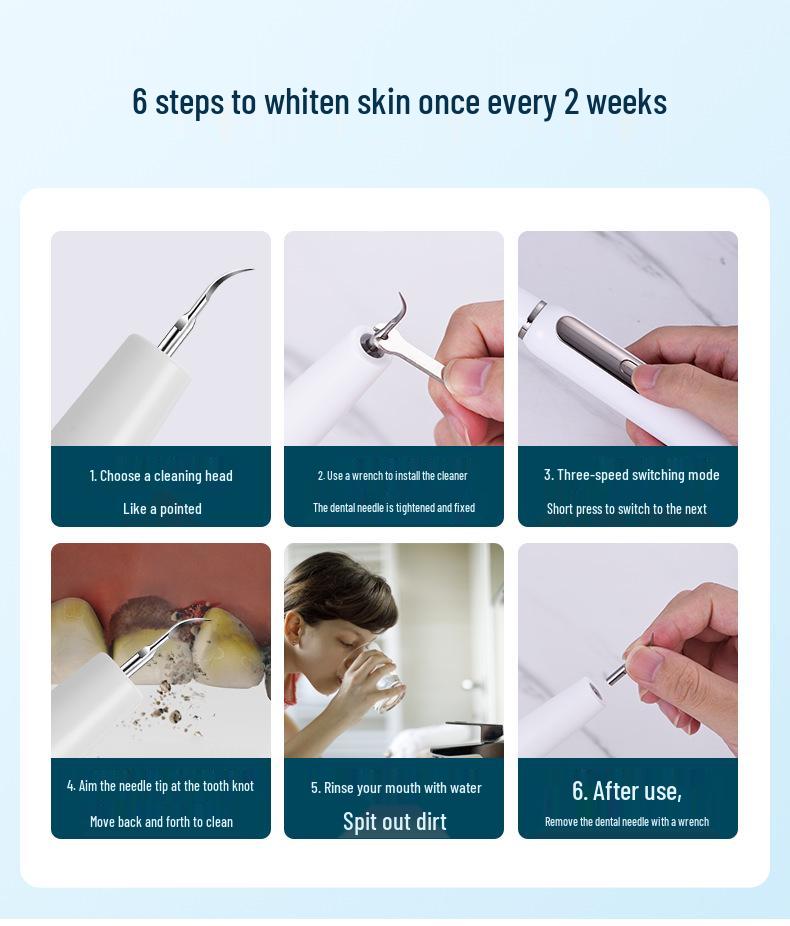 6 steps to whiten skin once every 2 weeks

1. Choose a cleaning head

Like a pointed

2. Use a wrench to install the cleaner

The dental needle is tightened and fixed

3. Three-speed switching mode

Short press to switch to the next

4. Aim the needle tip at the tooth knot

Move back and forth to clean

5. Rinse your mouth with water

Spit out dirt

6. After use,

Remove the dental needle with a wrench