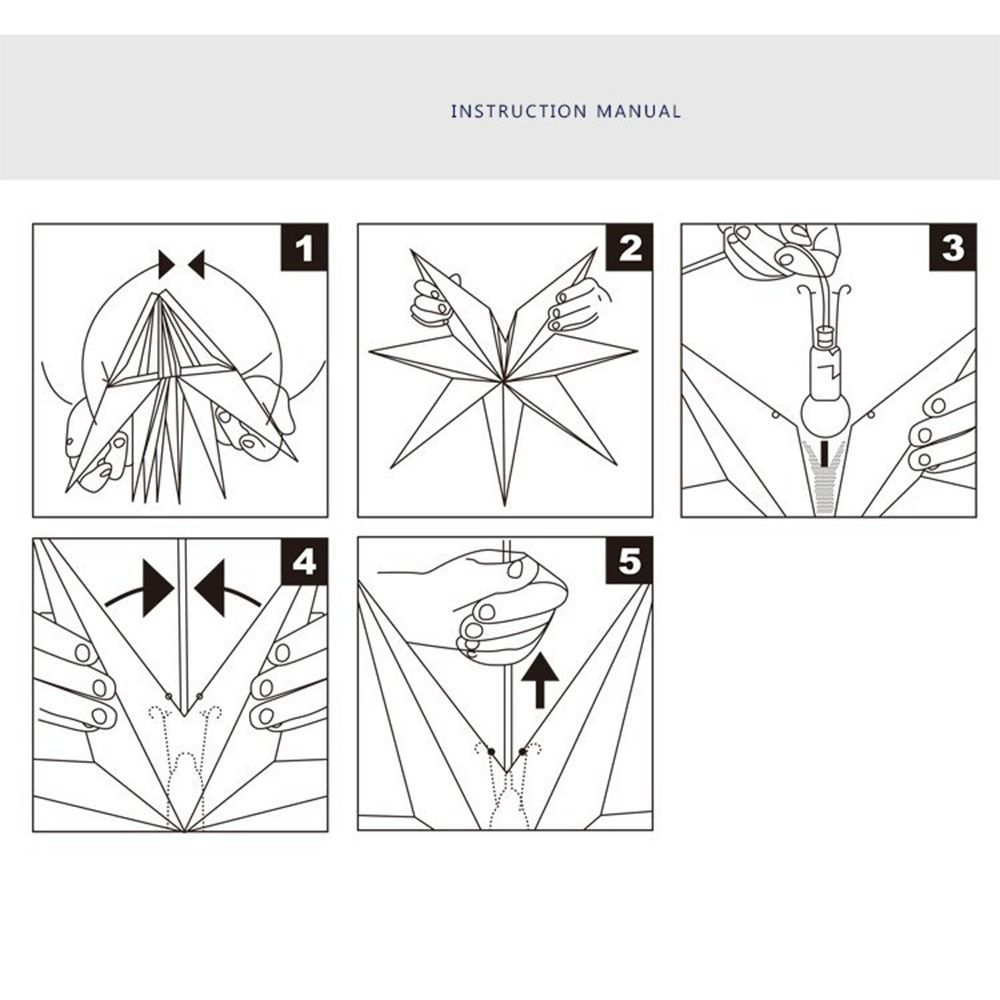 INSTRUCTION MANUAL

1

2

3

4

5