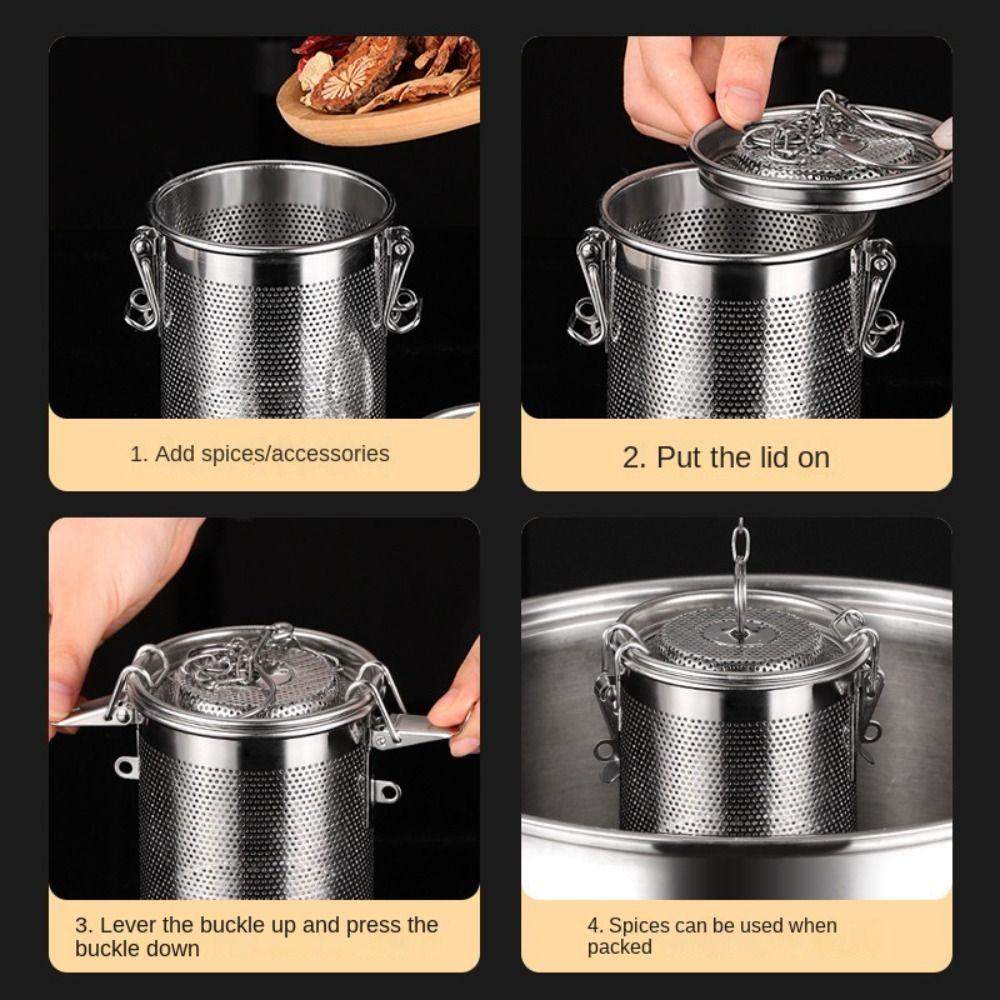 1. Add spices/accessories

2. Put the lid on

3. Lever the buckle up and press the buckle down

4. Spices can be used when packed