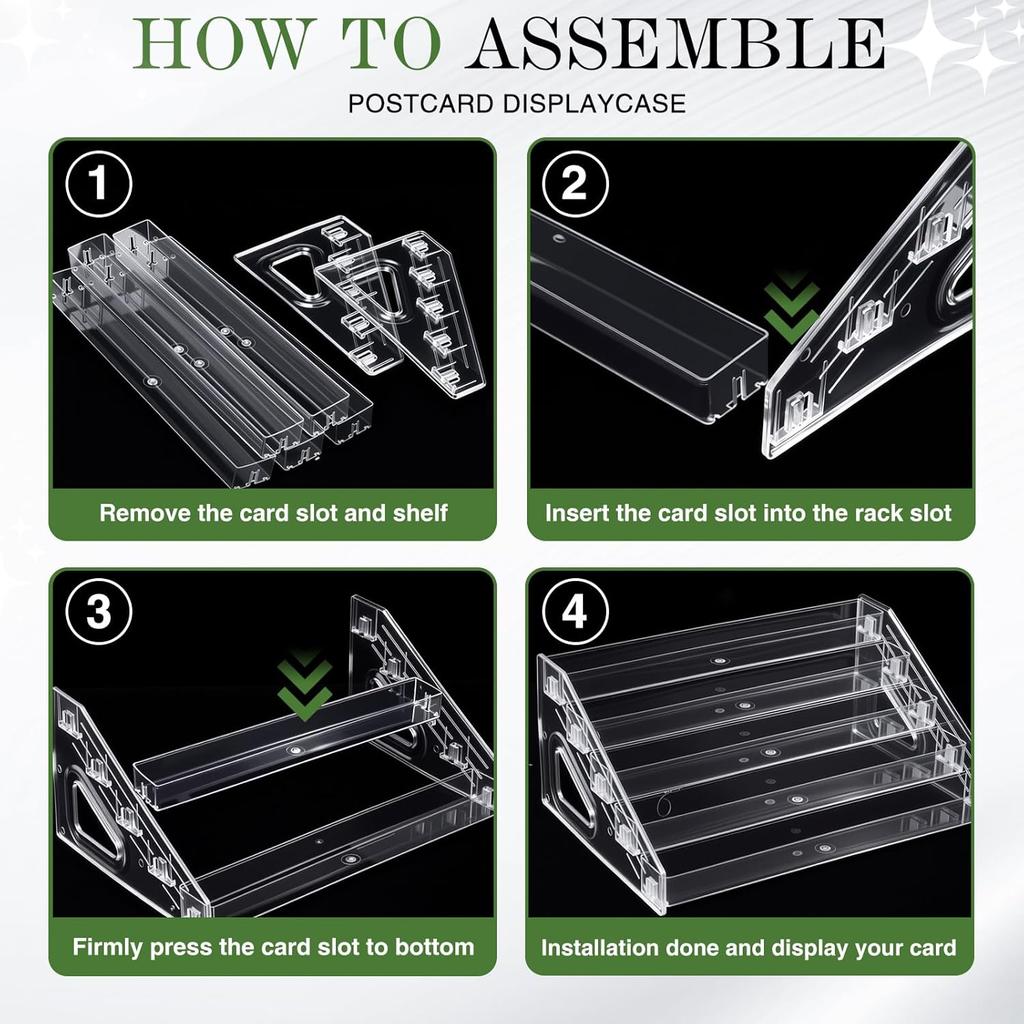 HOW TO ASSEMBLE

POSTCARD DISPLAYCASE

1

Remove the card slot and shelf

2

Insert the card slot into the rack slot

3

Firmly press the card slot to bottom

4

Installation done and display your card