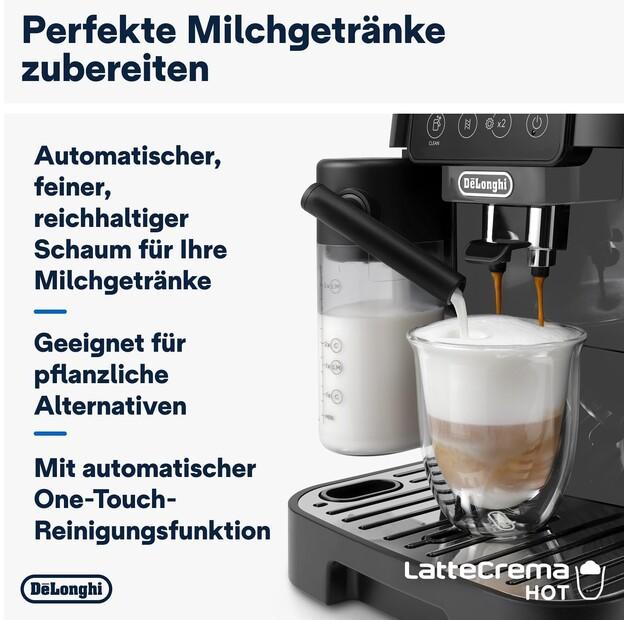 Perfekte Milchgetränke zubereiten

Automatischer, feiner, reichhaltiger Schaum für Ihre Milchgetränke

Geeignet für pflanzliche Alternativen

Mit automatischer One-Touch-Reinigungsfunktion

DēLonghi

CLEAN

x2

DēLonghi

LatteCrema HOT