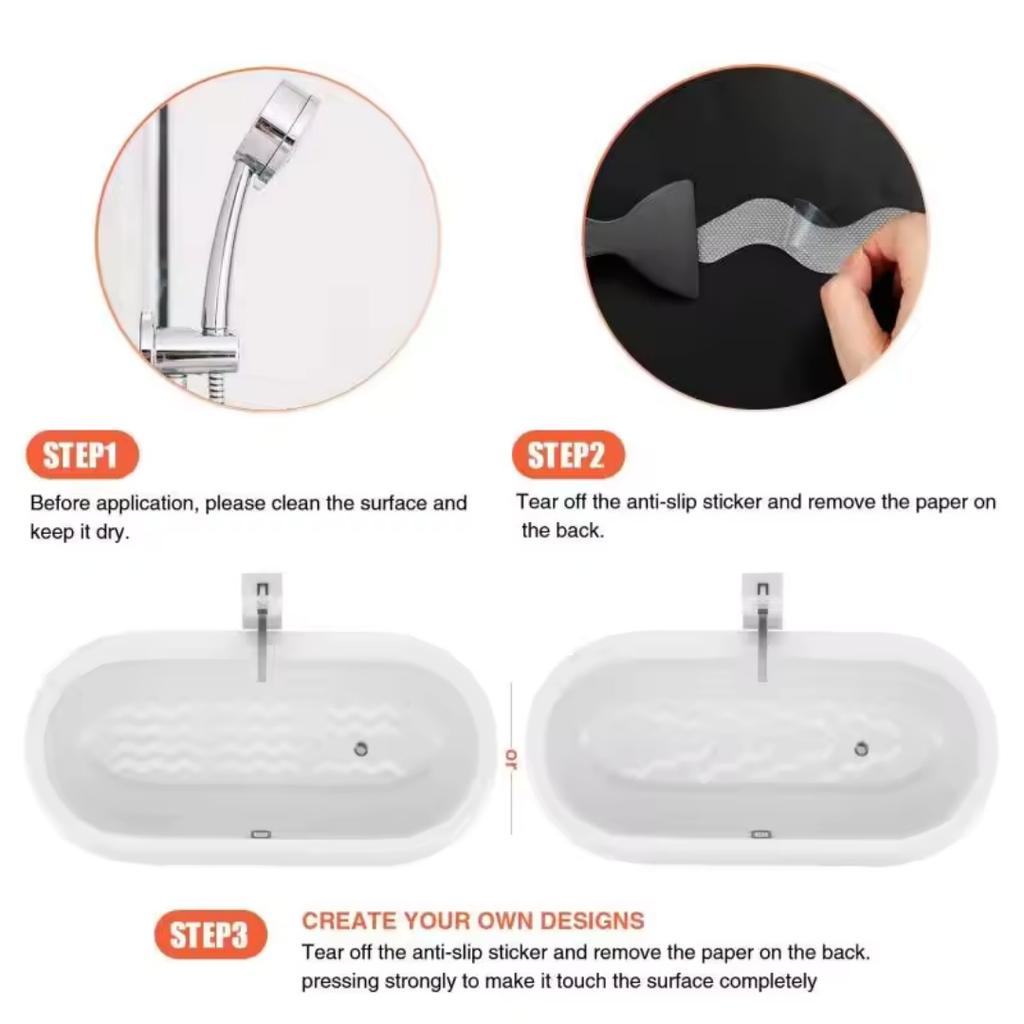 STEP1

Before application, please clean the surface and keep it dry.

STEP2

Tear off the anti-slip sticker and remove the paper on the back.

or

STEP3

CREATE YOUR OWN DESIGNS

Tear off the anti-slip sticker and remove the paper on the back. pressing strongly to make it touch the surface completely