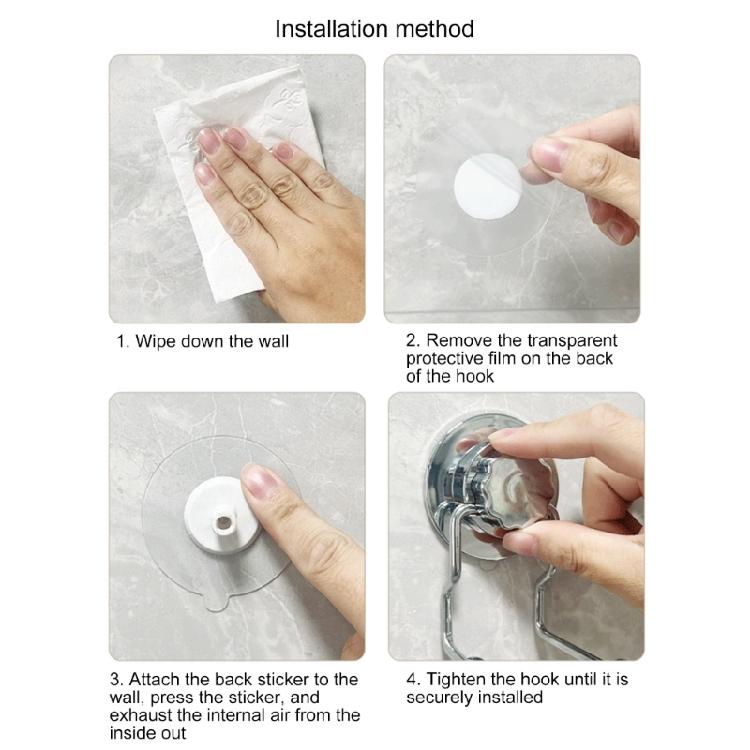 Installation method

1. Wipe down the wall

2. Remove the transparent protective film on the back of the hook

3. Attach the back sticker to the wall, press the sticker, and exhaust the internal air from the inside out

4. Tighten the hook until it is securely installed