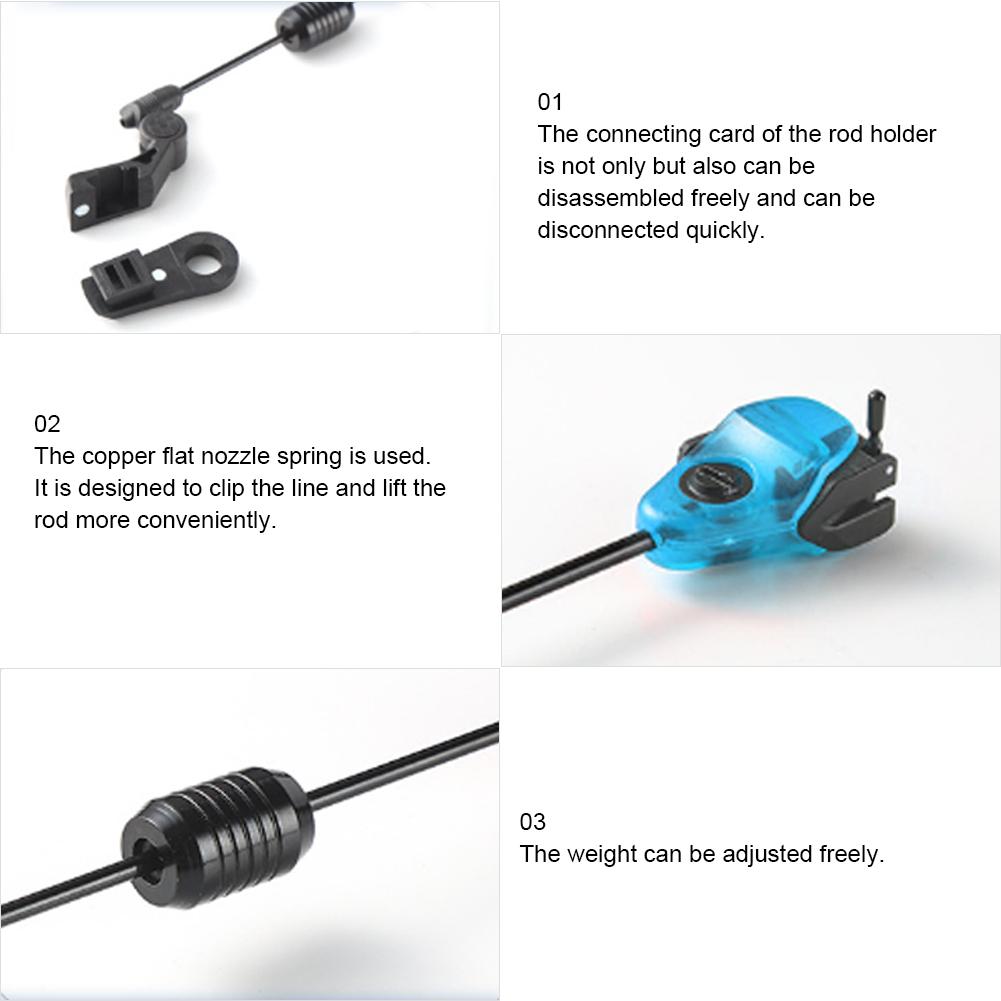 01
The connecting card of the rod holder is not only but also can be disassembled freely and can be disconnected quickly.

02
The copper flat nozzle spring is used. It is designed to clip the line and lift the rod more conveniently.

03
The weight can be adjusted freely.