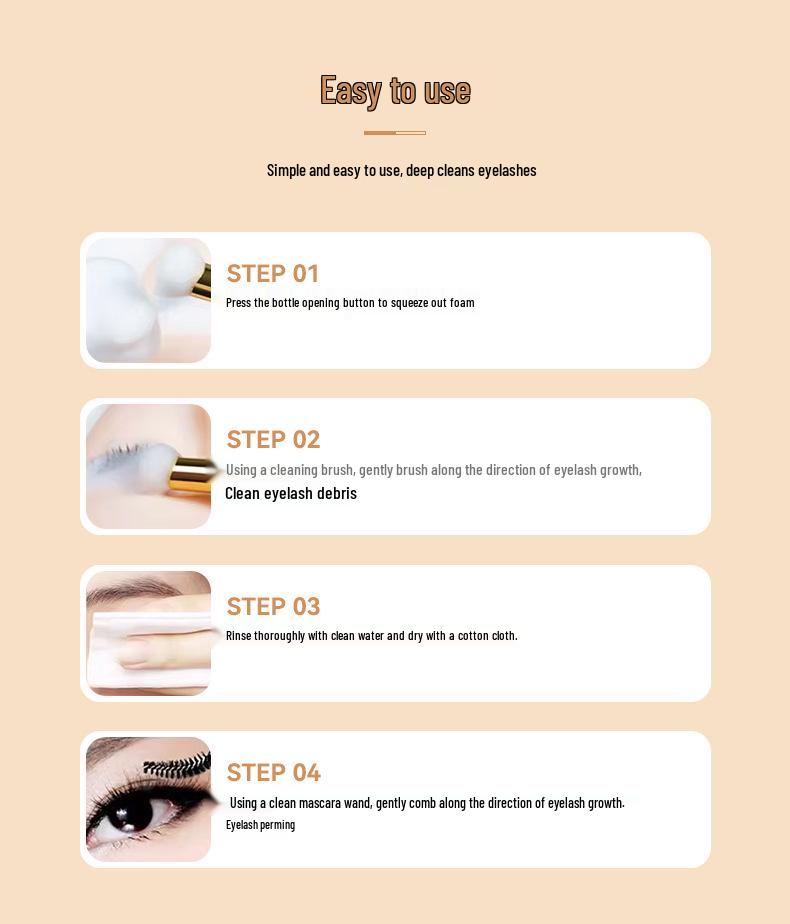 Easy to use

Simple and easy to use, deep cleans eyelashes

STEP 01
Press the bottle opening button to squeeze out foam

STEP 02
Using a cleaning brush, gently brush along the direction of eyelash growth,
Clean eyelash debris

STEP 03
Rinse thoroughly with clean water and dry with a cotton cloth.

STEP 04
Using a clean mascara wand, gently comb along the direction of eyelash growth.
Eyelash perming