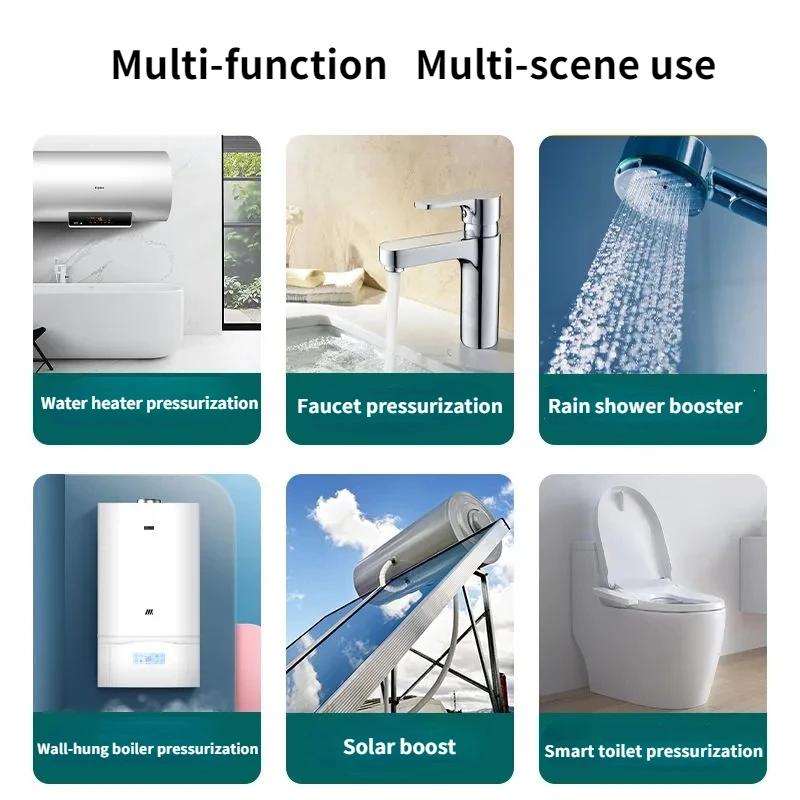 Multi-function Multi-scene use

Water heater pressurization

Faucet pressurization

Rain shower booster

Wall-hung boiler pressurization

Solar boost

Smart toilet pressurization