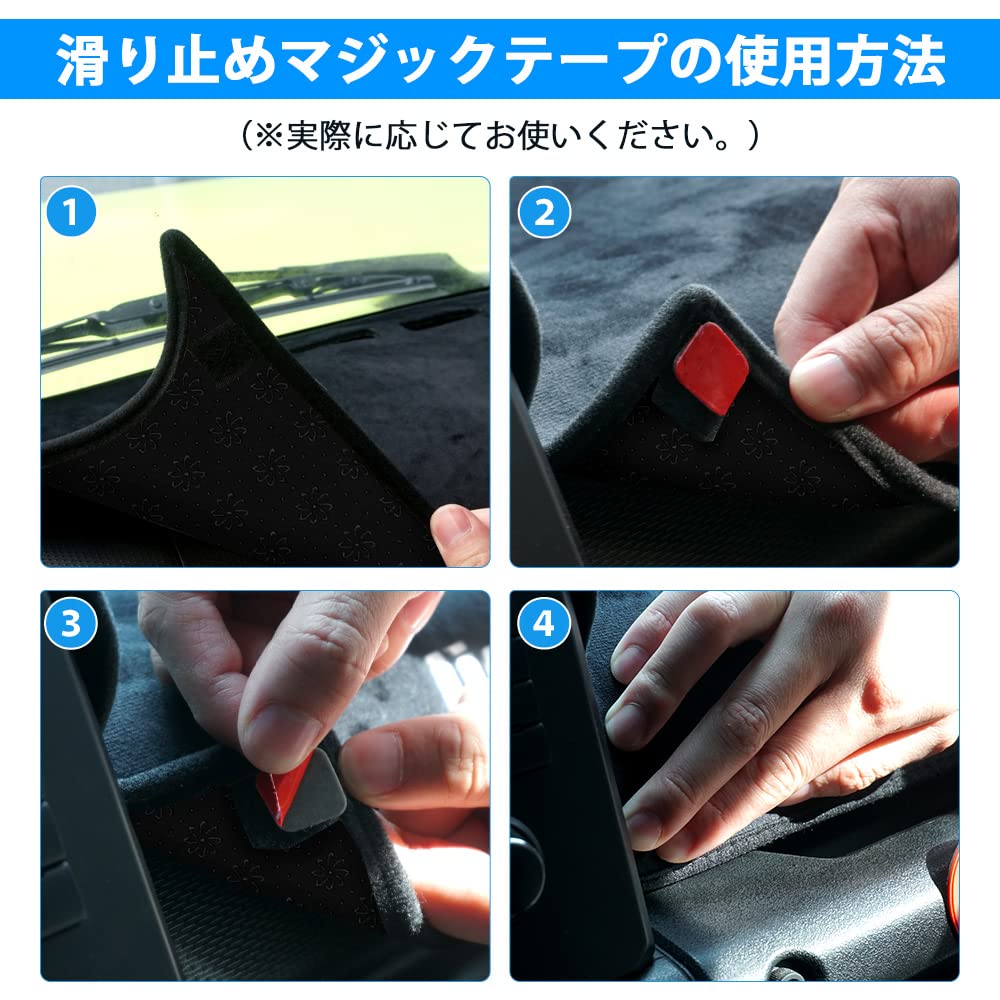 滑り止めマジックテープの使用方法

（※実際に応じてお使いください。）

1

2

3

4