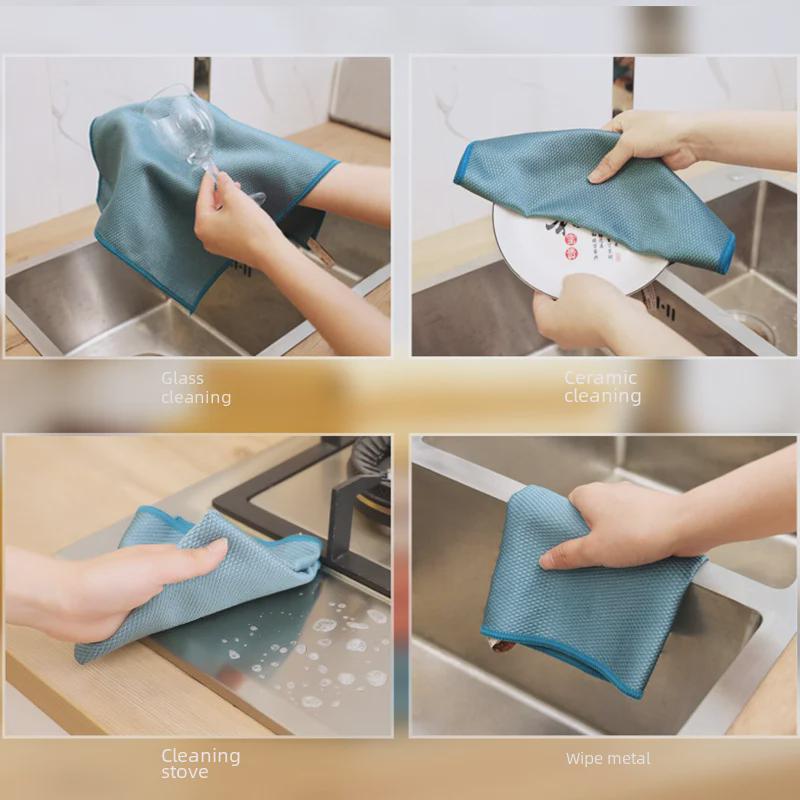 Glass cleaning

Ceramic cleaning

Cleaning stove

Wipe metal