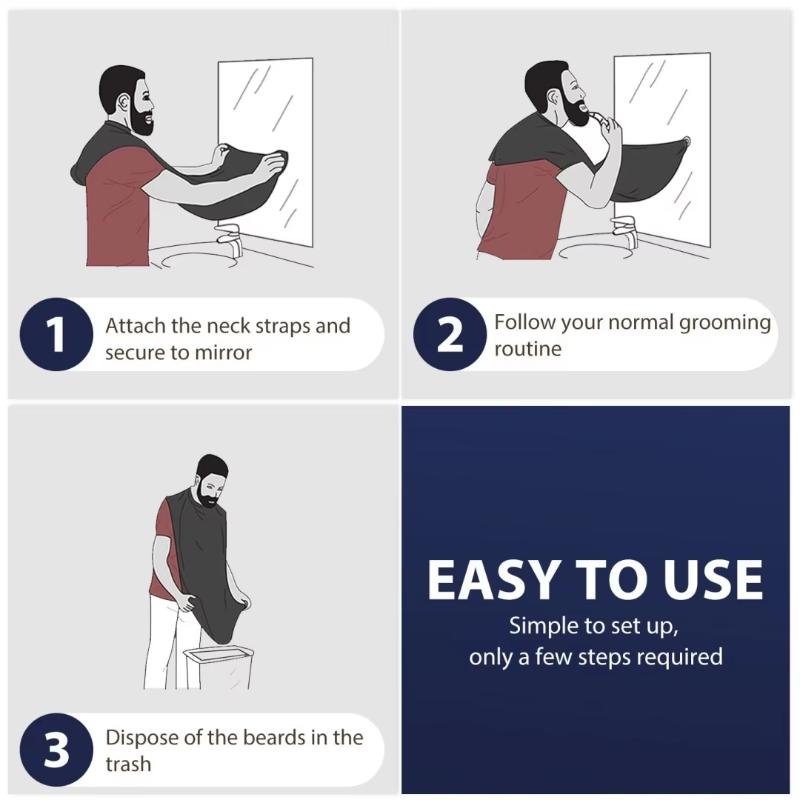 1 Attach the neck straps and secure to mirror

2 Follow your normal grooming routine

3 Dispose of the beards in the trash

EASY TO USE
Simple to set up, only a few steps required