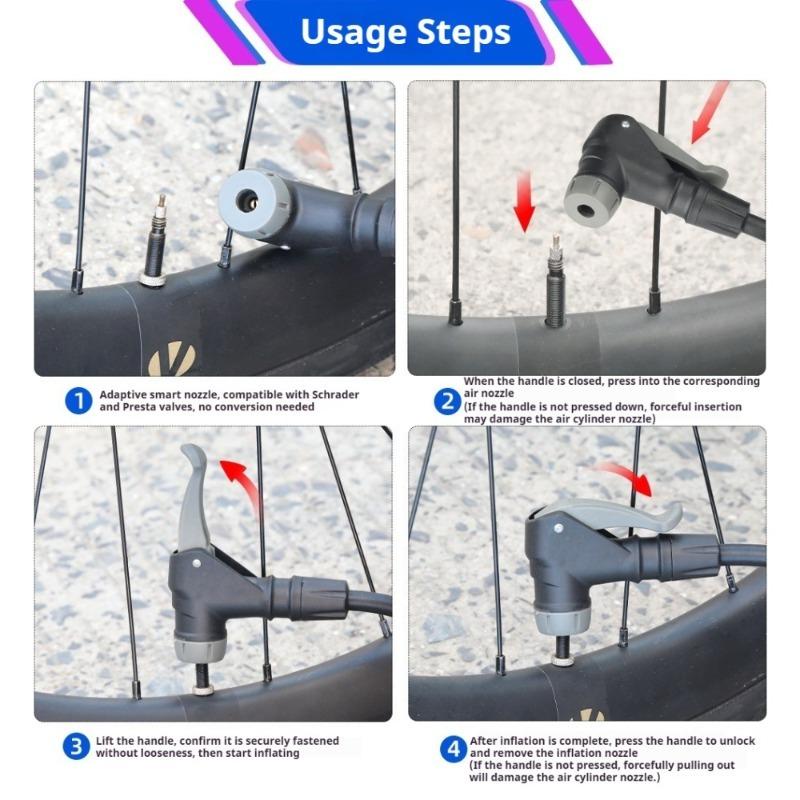 Usage Steps

1 Adaptive smart nozzle, compatible with Schrader and Presta valves, no conversion needed

2 When the handle is closed, press into the corresponding air nozzle
(If the handle is not pressed down, forceful insertion may damage the air cylinder nozzle)

3 Lift the handle, confirm it is securely fastened without looseness, then start inflating

4 After inflation is complete, press the handle to unlock and remove the inflation nozzle
(If the handle is not pressed, forcefully pulling out will damage the air cylinder nozzle.)