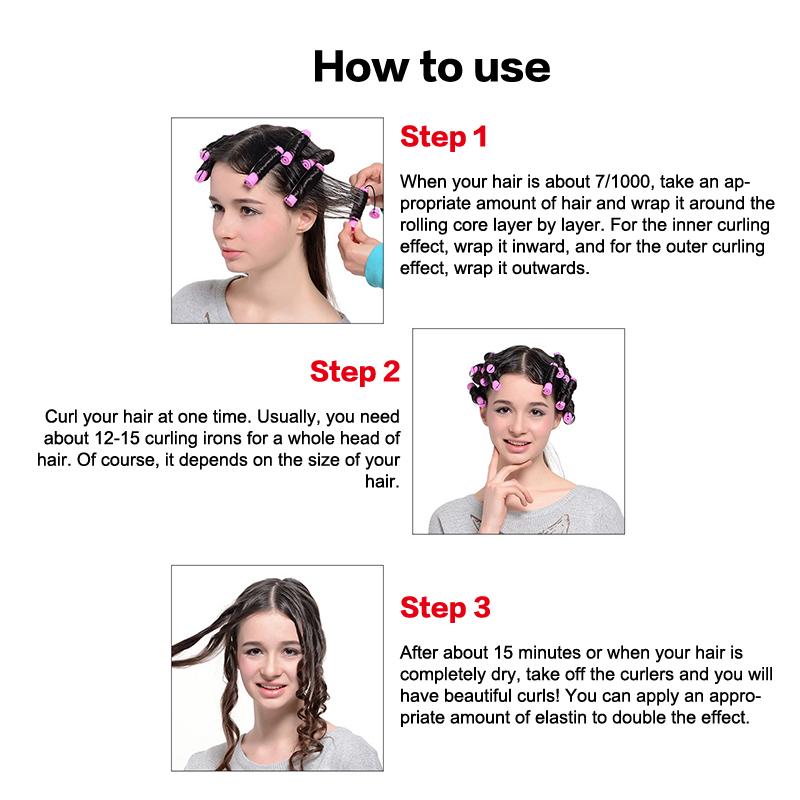 How to use

Step 1

When your hair is about 7/1000, take an appropriate amount of hair and wrap it around the rolling core layer by layer. For the inner curling effect, wrap it inward, and for the outer curling effect, wrap it outwards.

Step 2

Curl your hair at one time. Usually, you need about 12-15 curling irons for a whole head of hair. Of course, it depends on the size of your hair.

Step 3

After about 15 minutes or when your hair is completely dry, take off the curlers and you will have beautiful curls! You can apply an appropriate amount of elastin to double the effect.