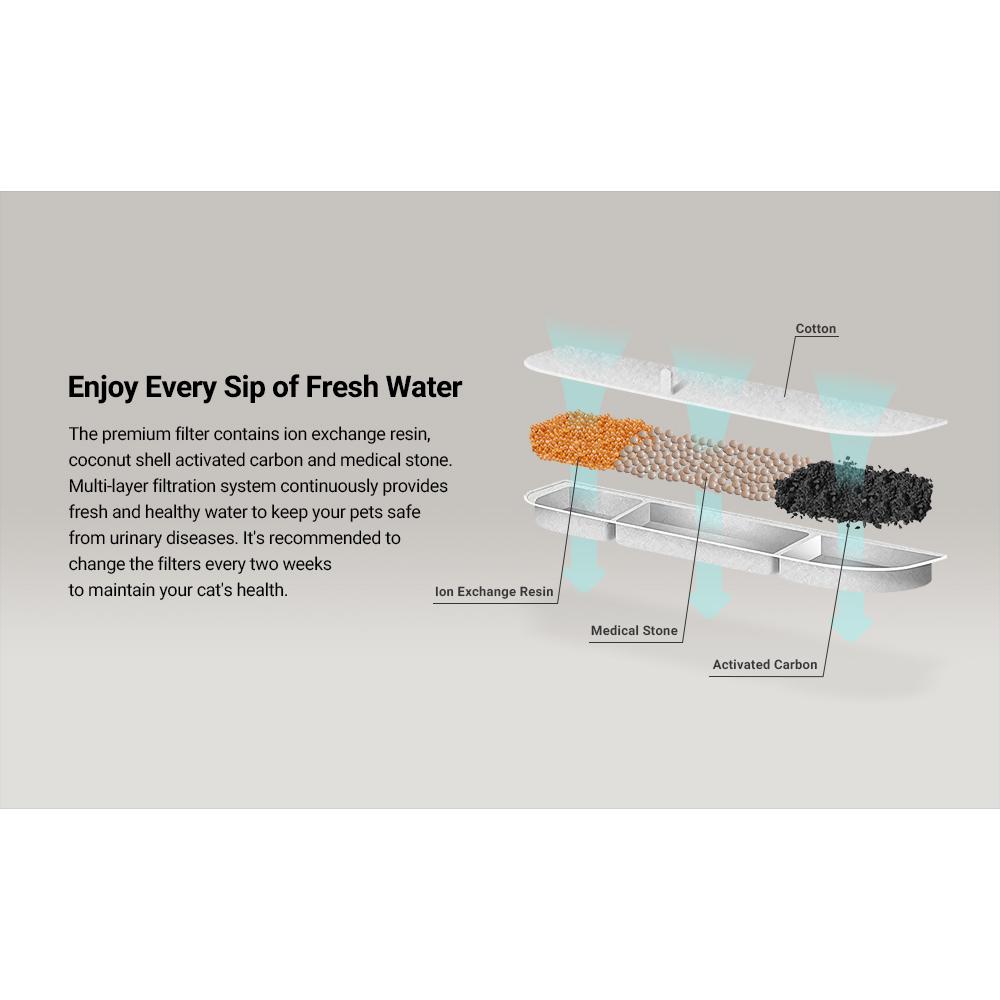 Enjoy Every Sip of Fresh Water

The premium filter contains ion exchange resin, coconut shell activated carbon and medical stone. Multi-layer filtration system continuously provides fresh and healthy water to keep your pets safe from urinary diseases. It's recommended to change the filters every two weeks to maintain your cat's health.

Cotton

Ion Exchange Resin

Medical Stone

Activated Carbon