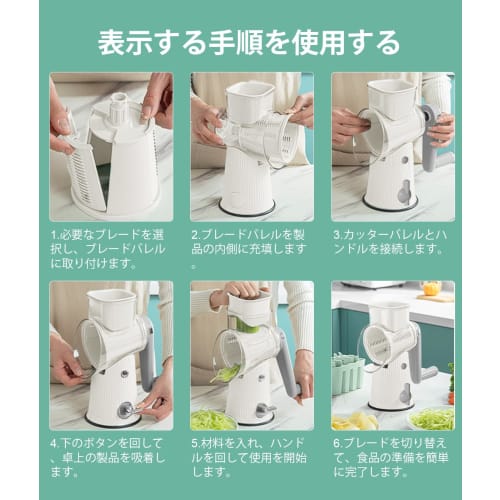 表示する手順を使用する

1.必要なブレードを選択し、ブレードバレルに取り付けます。

2.ブレードバレルを製品の内側に充填します。

3.カッターバレルとハンドルを接続します。

4.下のボタンを回して、卓上の製品を吸着します。

5.材料を入れ、ハンドルを回して使用を開始します。

6.ブレードを切り替えて、食品の準備を簡単に完了します。