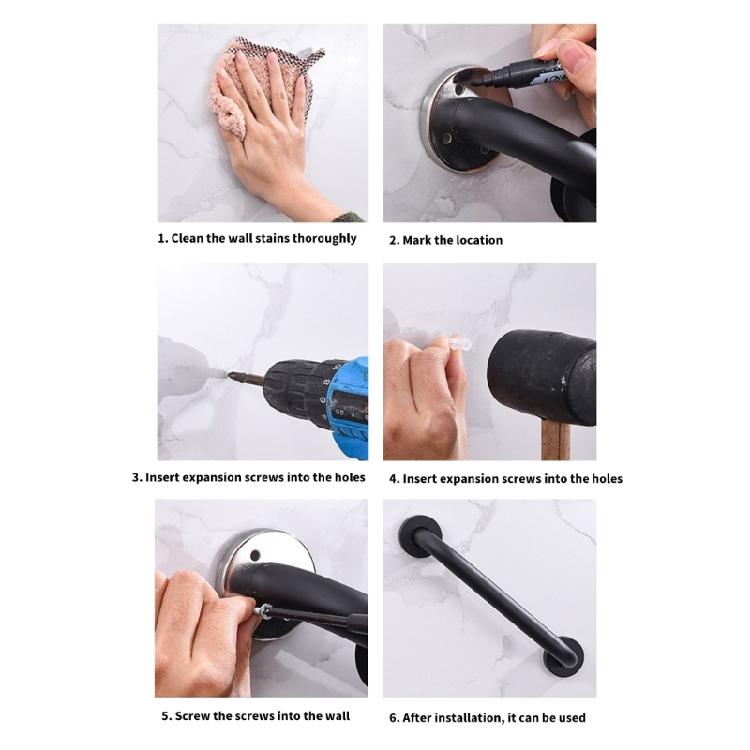 1. Clean the wall stains thoroughly

2. Mark the location

3. Insert expansion screws into the holes

4. Insert expansion screws into the holes

5. Screw the screws into the wall

6. After installation, it can be used