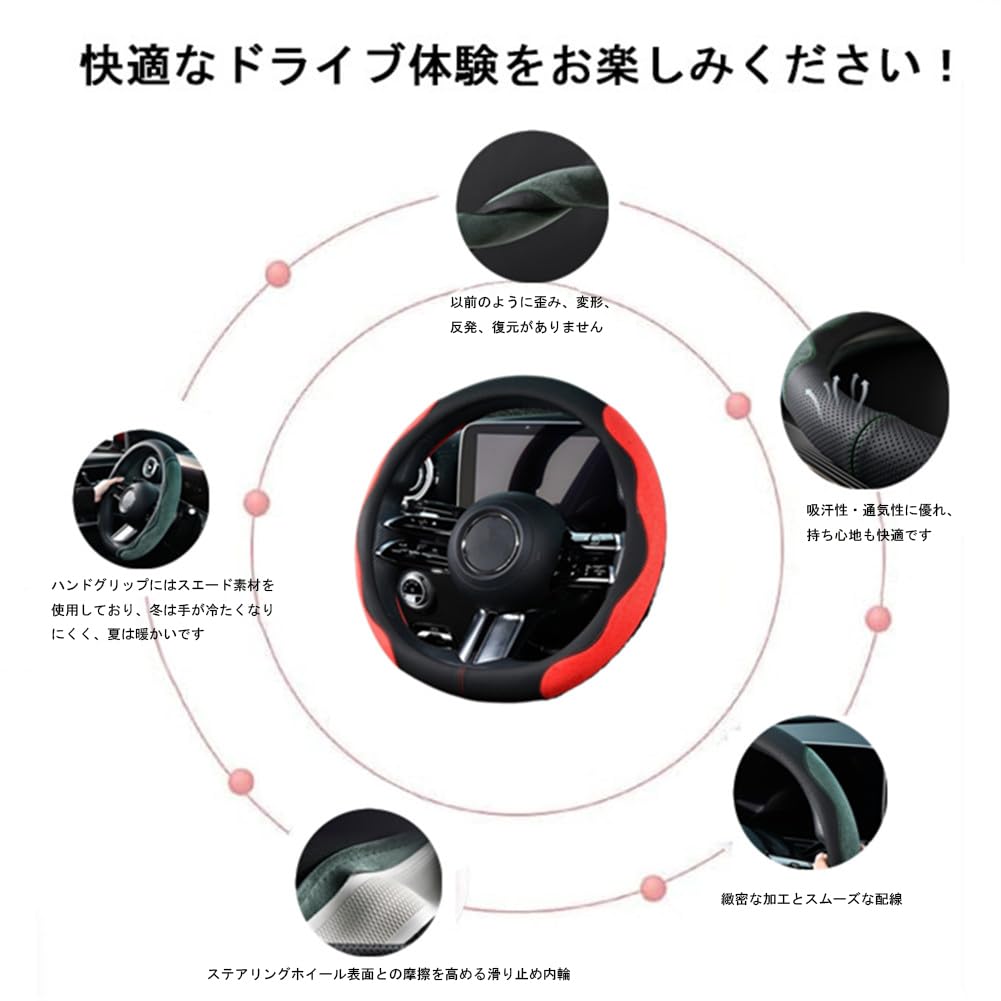 快適なドライブ体験をお楽しみください！

以前のように歪み、変形、反発、復元がありません

吸汗性・通気性に優れ、持ち心地も快適です

ハンドグリップにはスエード素材を使用しており、冬は手が冷たくなりにくく、夏は暖かいです

緻密な加工とスムーズな配線

ステアリングホイール表面との摩擦を高める滑り止め内輪