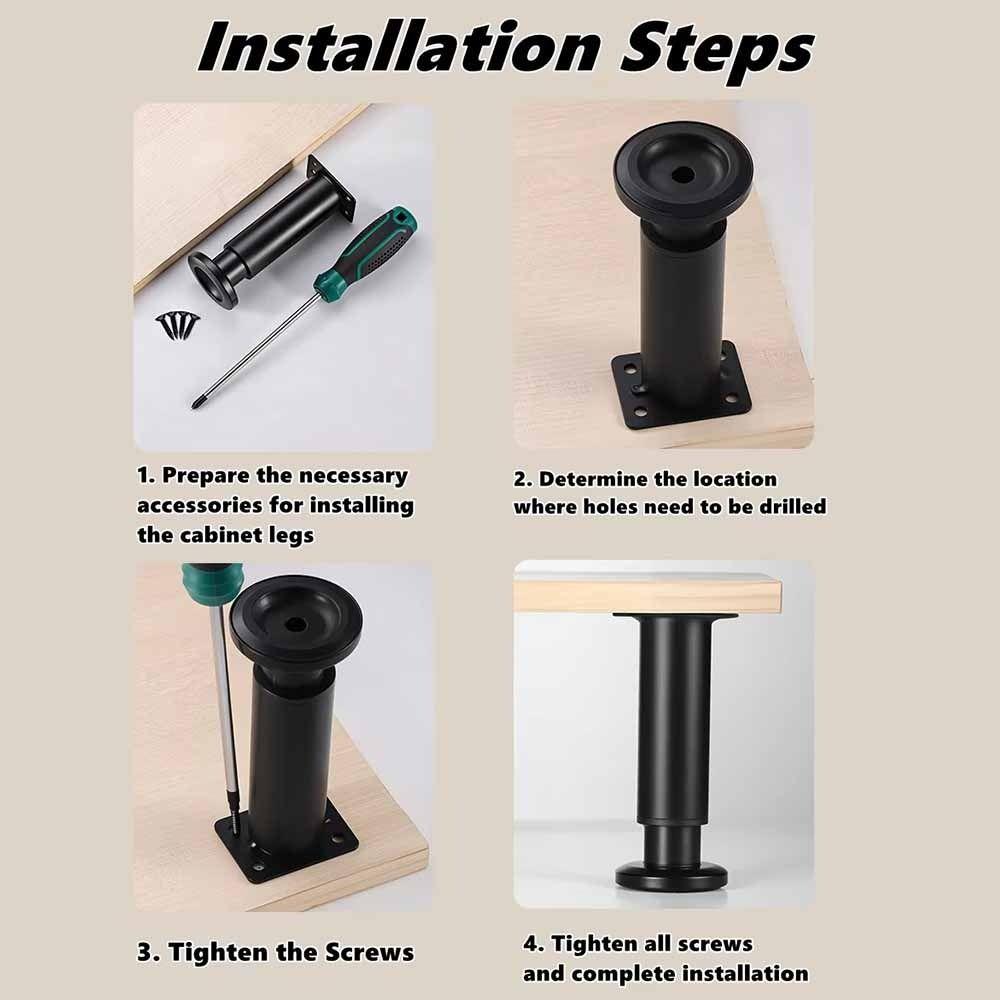 Installation Steps

1. Prepare the necessary accessories for installing the cabinet legs

2. Determine the location where holes need to be drilled

3. Tighten the Screws

4. Tighten all screws and complete installation