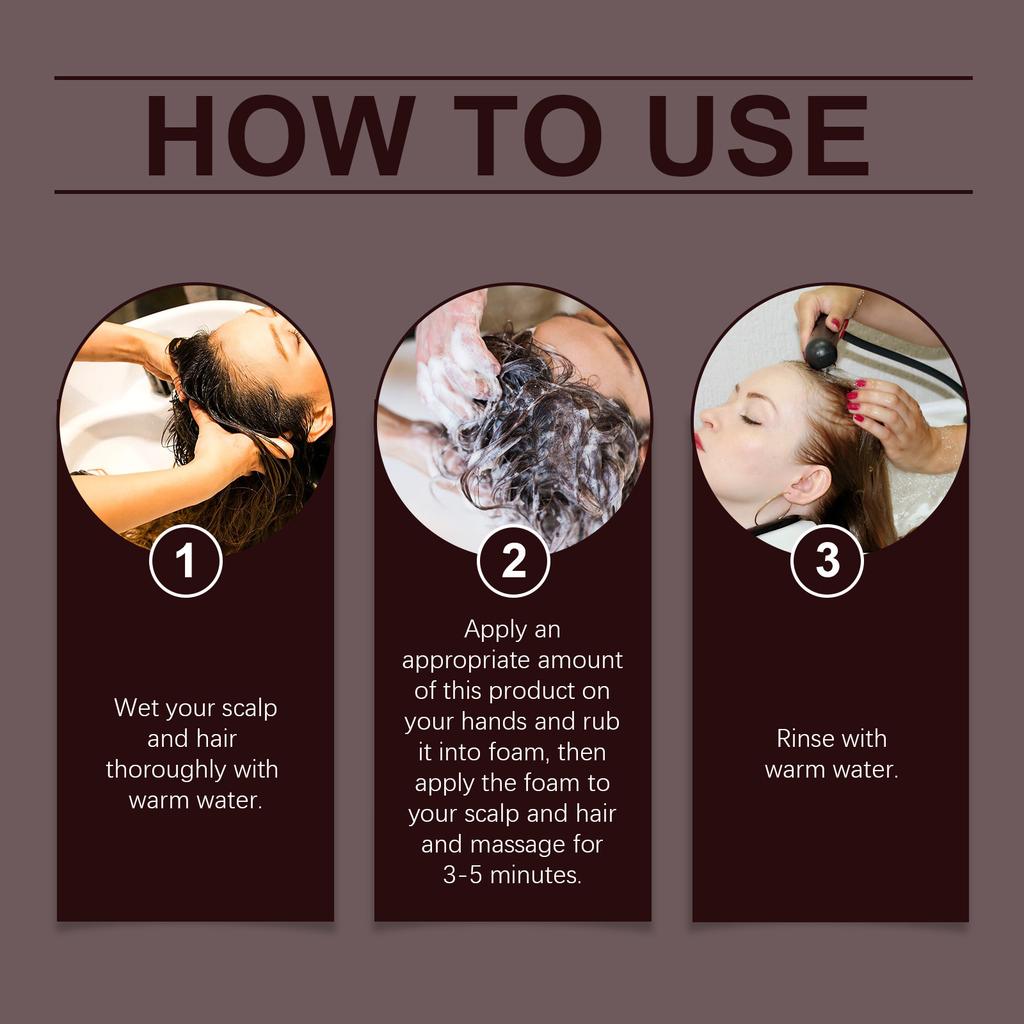 HOW TO USE

1

Wet your scalp and hair thoroughly with warm water.

2

Apply an appropriate amount of this product on your hands and rub it into foam, then apply the foam to your scalp and hair and massage for 3-5 minutes.

3

Rinse with warm water.