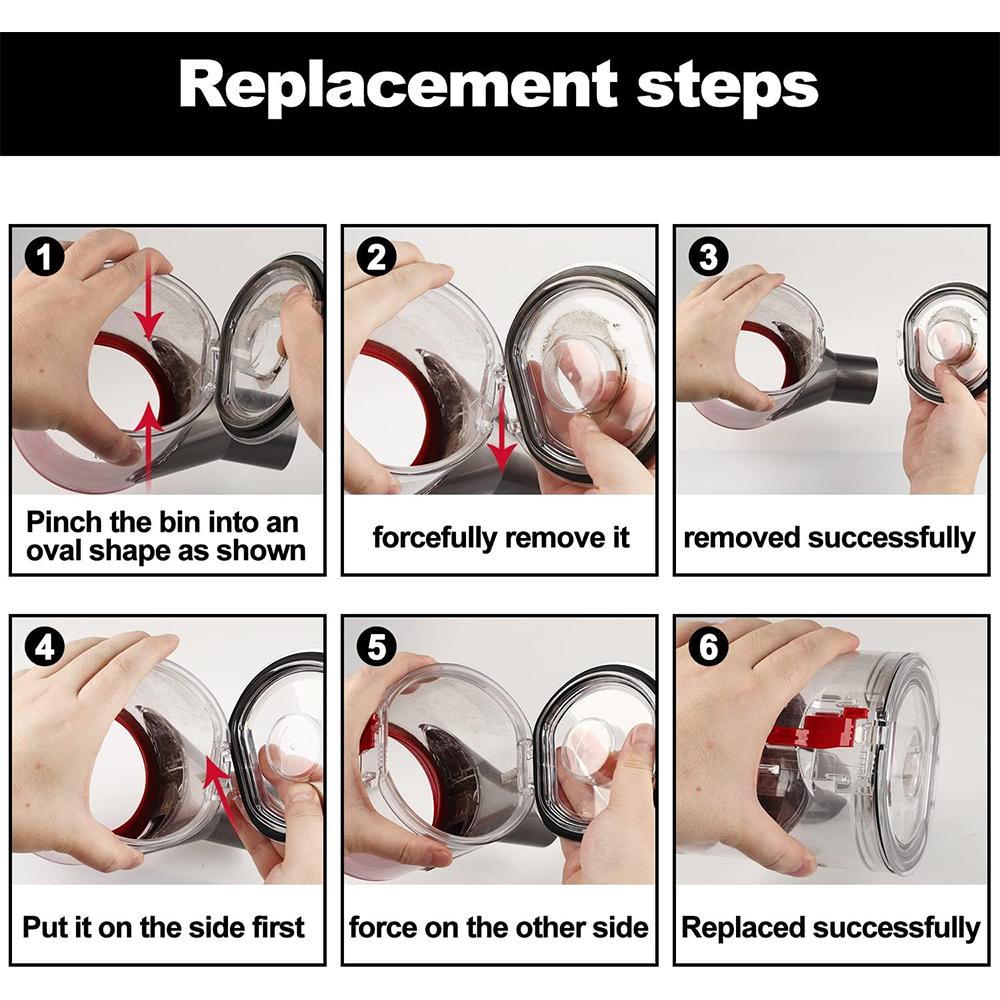 Replacement steps

1
Pinch the bin into an oval shape as shown

2
forcefully remove it

3
removed successfully

4
Put it on the side first

5
force on the other side

6
Replaced successfully