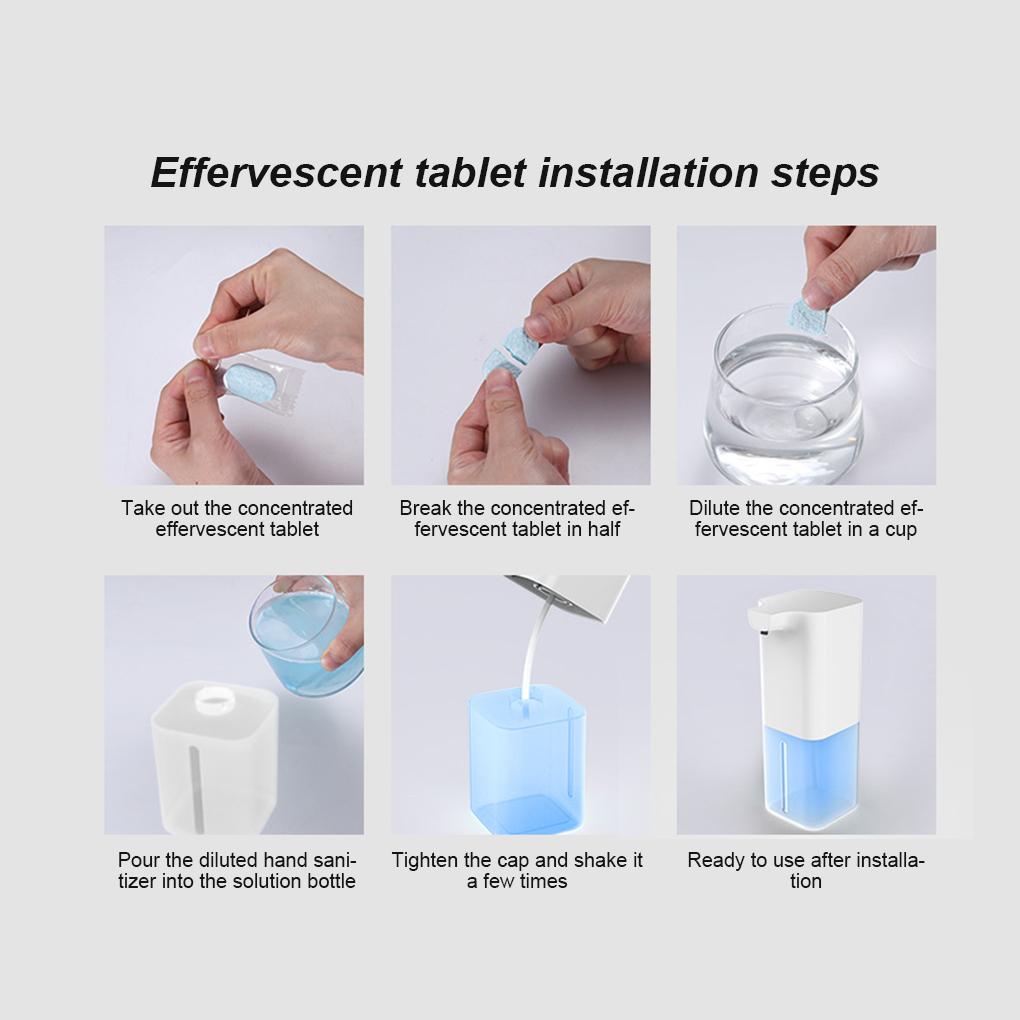 Effervescent tablet installation steps

Take out the concentrated effervescent tablet

Break the concentrated effervescent tablet in half

Dilute the concentrated effervescent tablet in a cup

Pour the diluted hand sanitizer into the solution bottle

Tighten the cap and shake it a few times

Ready to use after installation