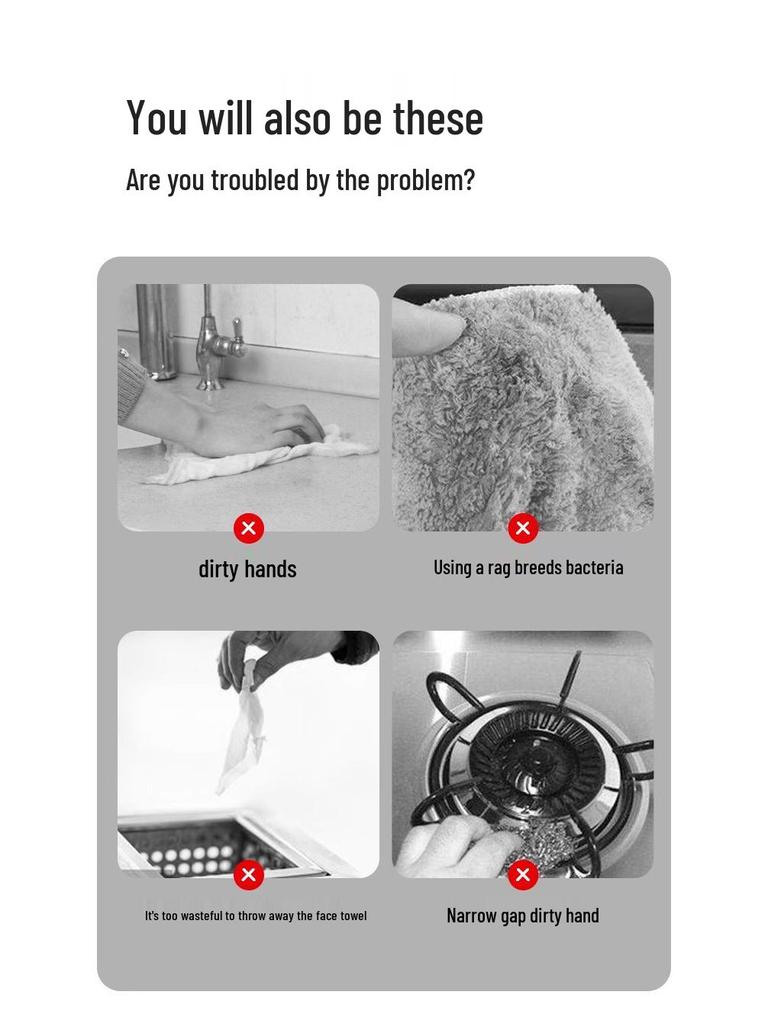 You will also be these

Are you troubled by the problem?

dirty hands

Using a rag breeds bacteria

It's too wasteful to throw away the face towel

Narrow gap dirty hand