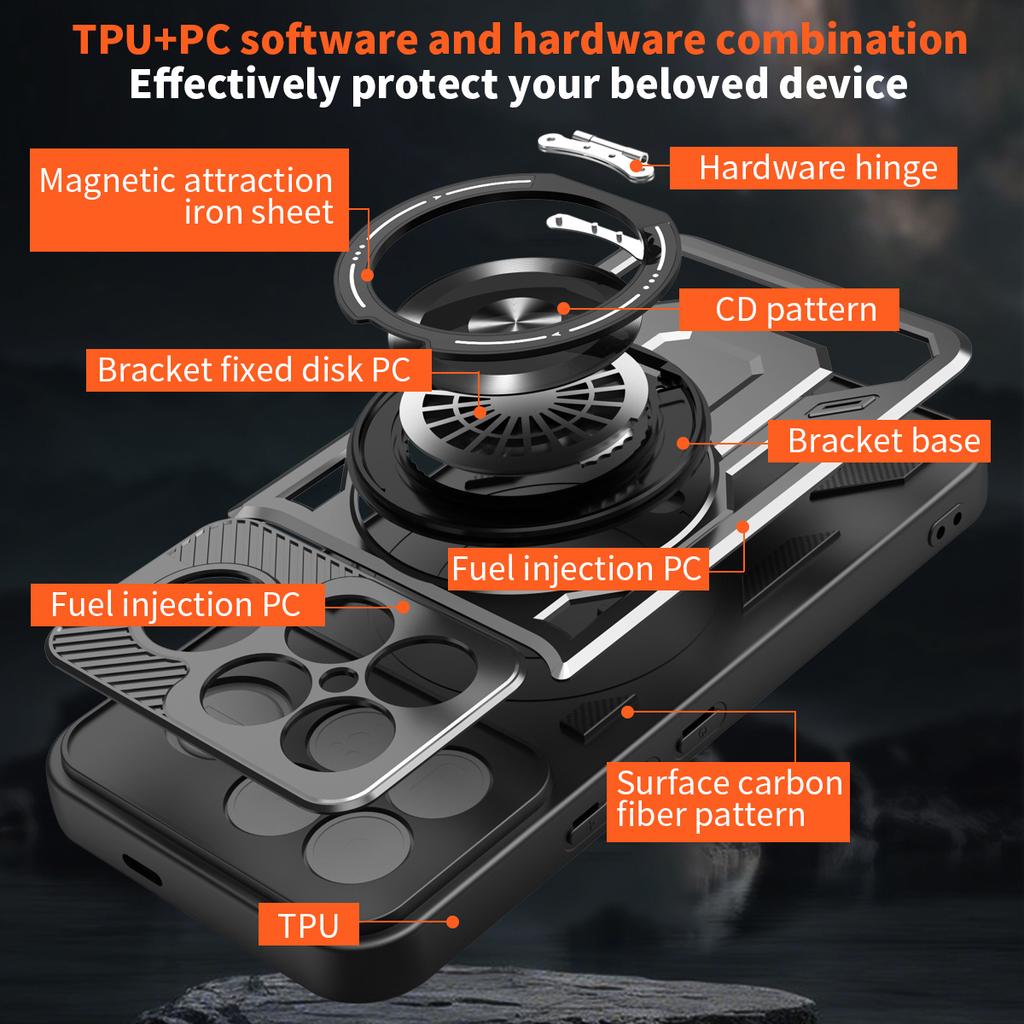 TPU+PC software and hardware combination
Effectively protect your beloved device

Magnetic attraction iron sheet

Hardware hinge

CD pattern

Bracket fixed disk PC

Bracket base

Fuel injection PC

Fuel injection PC

Surface carbon fiber pattern

TPU