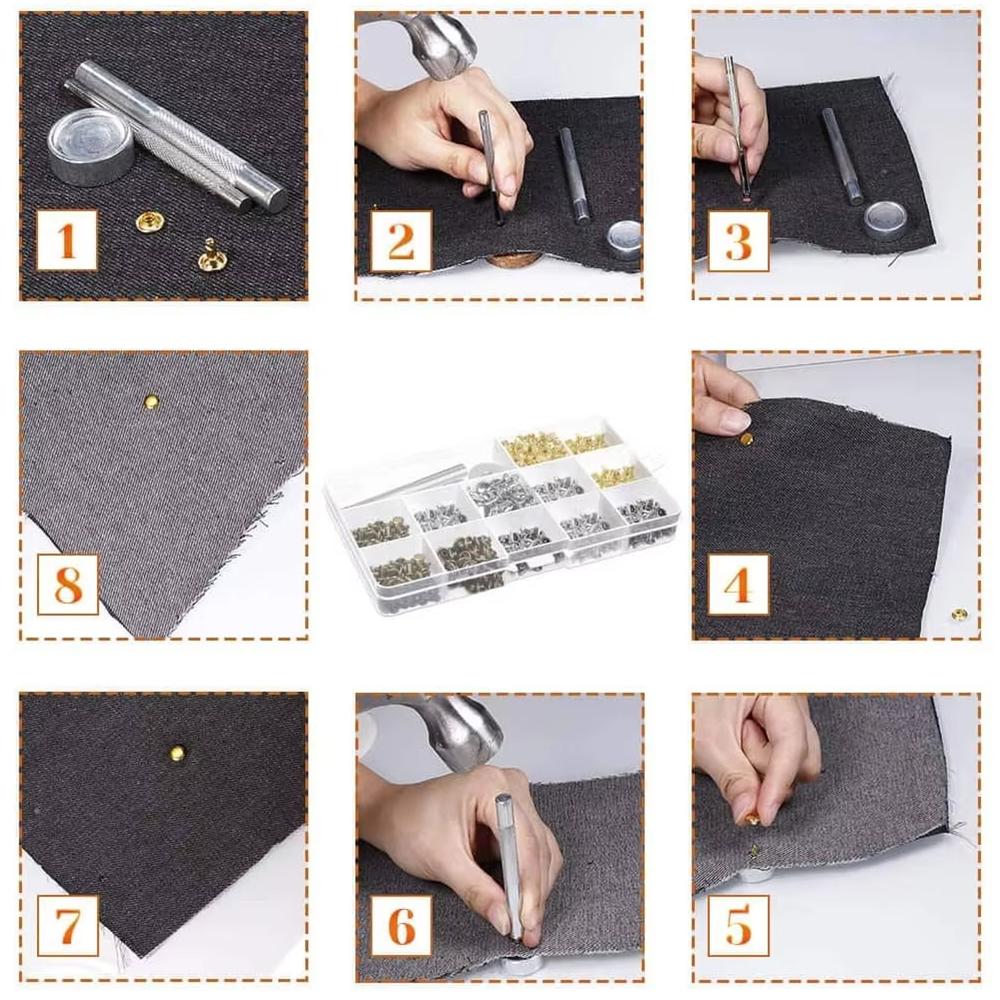 1

2

3

8

4

7

6

5