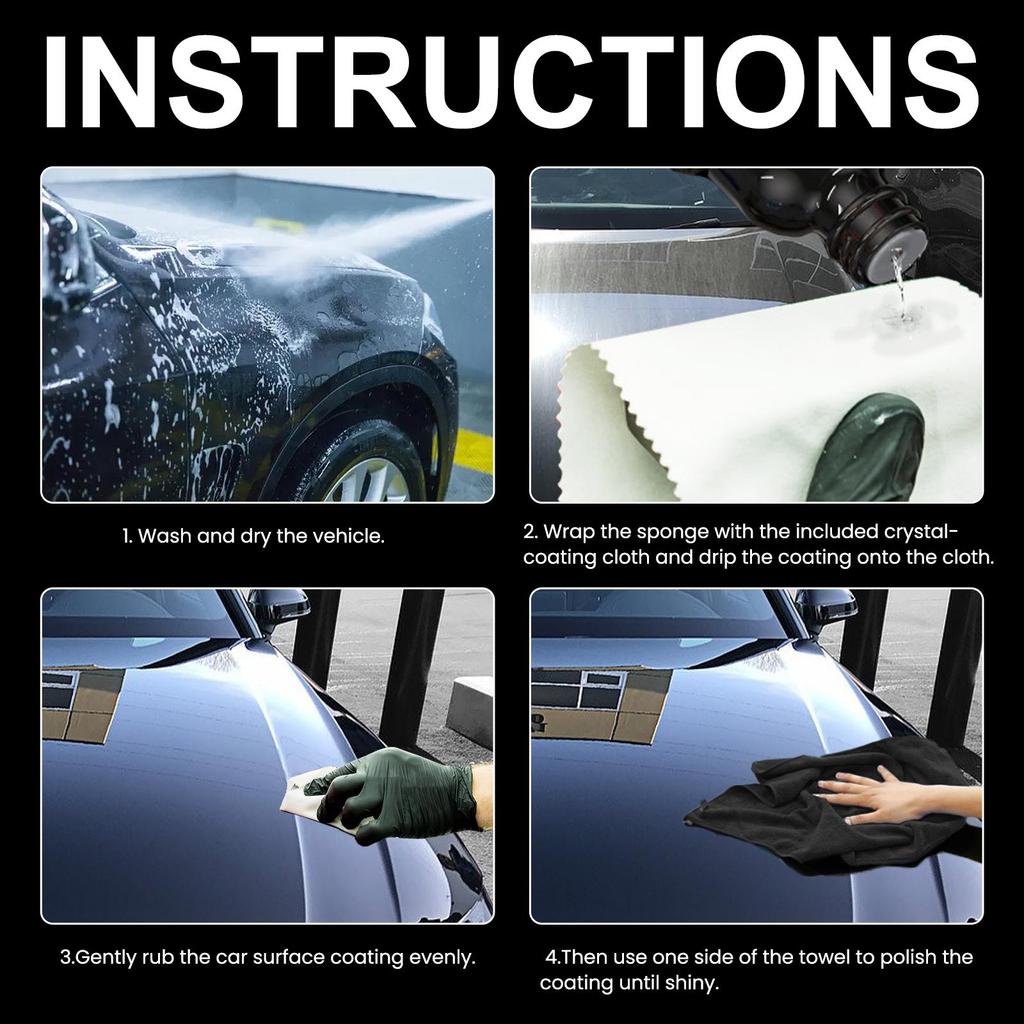 INSTRUCTIONS

1. Wash and dry the vehicle.

2. Wrap the sponge with the included crystal-coating cloth and drip the coating onto the cloth.

3.Gently rub the car surface coating evenly.

4.Then use one side of the towel to polish the coating until shiny.