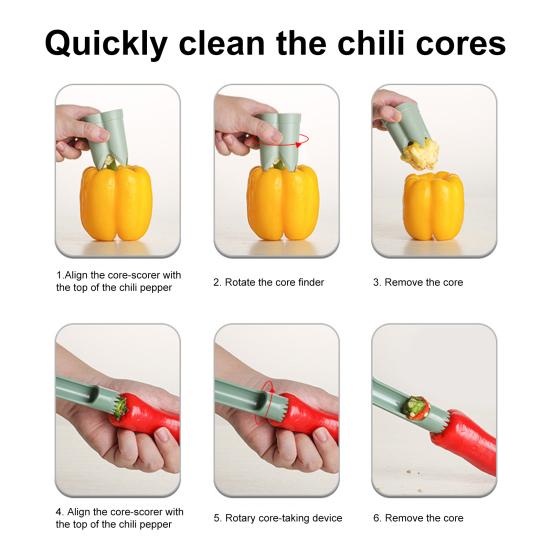 Quickly clean the chili cores

1.Align the core-scorer with the top of the chili pepper

2. Rotate the core finder

3. Remove the core

4. Align the core-scorer with the top of the chili pepper

5. Rotary core-taking device

6. Remove the core