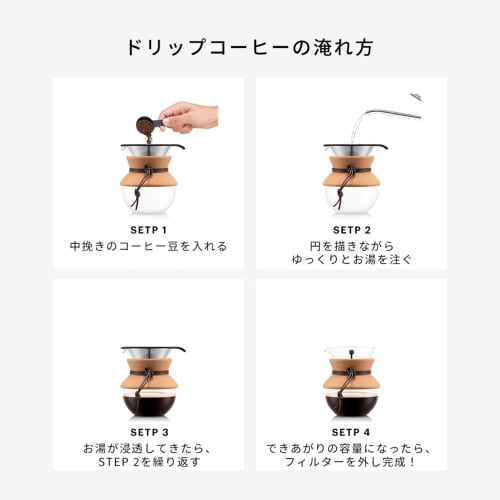 ドリップコーヒーの淹れ方

SETP 1
中挽きのコーヒー豆を入れる

SETP 2
円を描きながら
ゆっくりとお湯を注ぐ

SETP 3
お湯が浸透してきたら、
STEP 2を繰り返す

SETP 4
できあがりの容量になったら、
フィルターを外し完成！