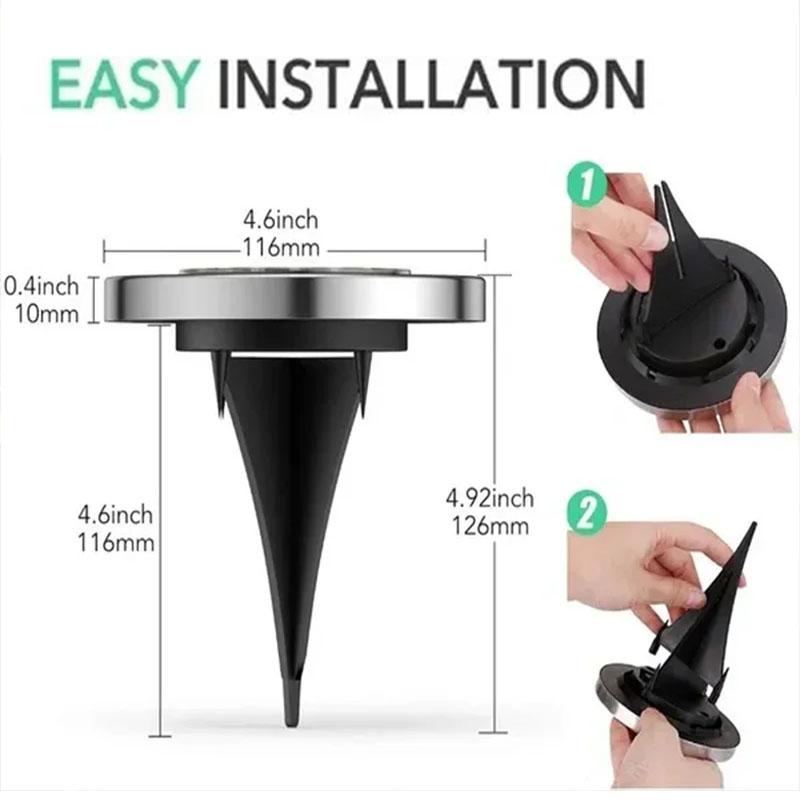 EASY INSTALLATION

4.6inch
116mm

0.4inch
10mm

4.6inch
116mm

4.92inch
126mm

1

2