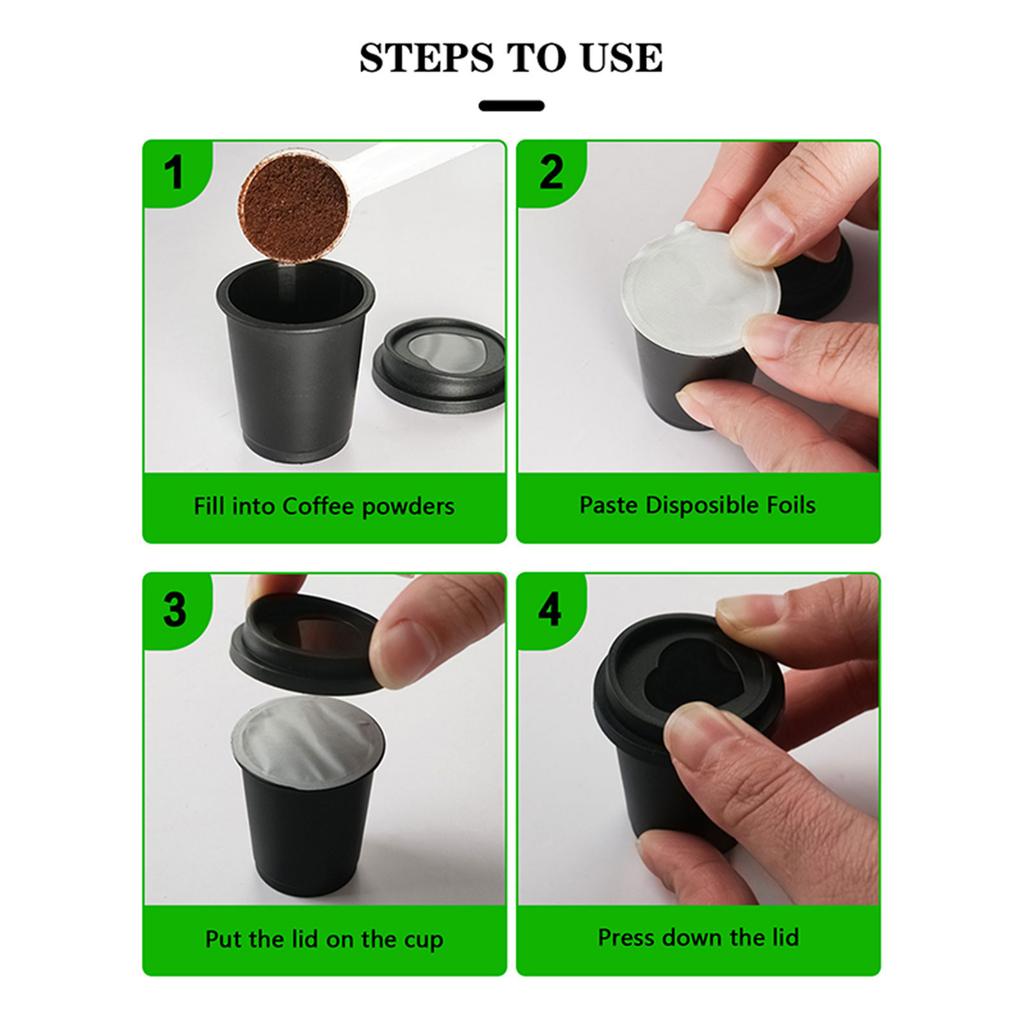 STEPS TO USE

1

Fill into Coffee powders

2

Paste Disposible Foils

3

Put the lid on the cup

4

Press down the lid