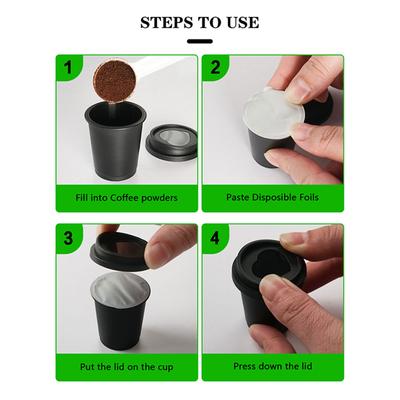 STEPS TO USE

1
Fill into Coffee powders

2
Paste Disposible Foils

3
Put the lid on the cup

4
Press down the lid