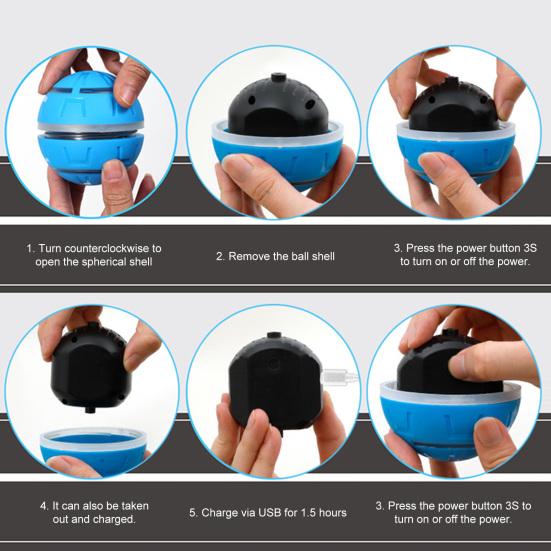 1. Turn counterclockwise to open the spherical shell

2. Remove the ball shell

3. Press the power button 3S to turn on or off the power.

4. It can also be taken out and charged.

5. Charge via USB for 1.5 hours

3. Press the power button 3S to turn on or off the power.