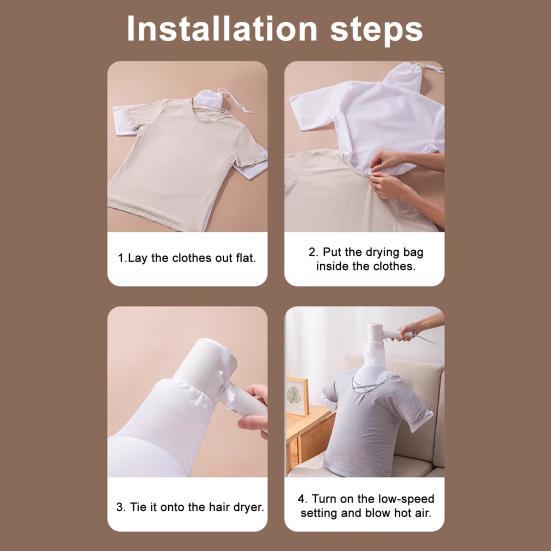 Installation steps

1.Lay the clothes out flat.

2. Put the drying bag inside the clothes.

3. Tie it onto the hair dryer.

4. Turn on the low-speed setting and blow hot air.