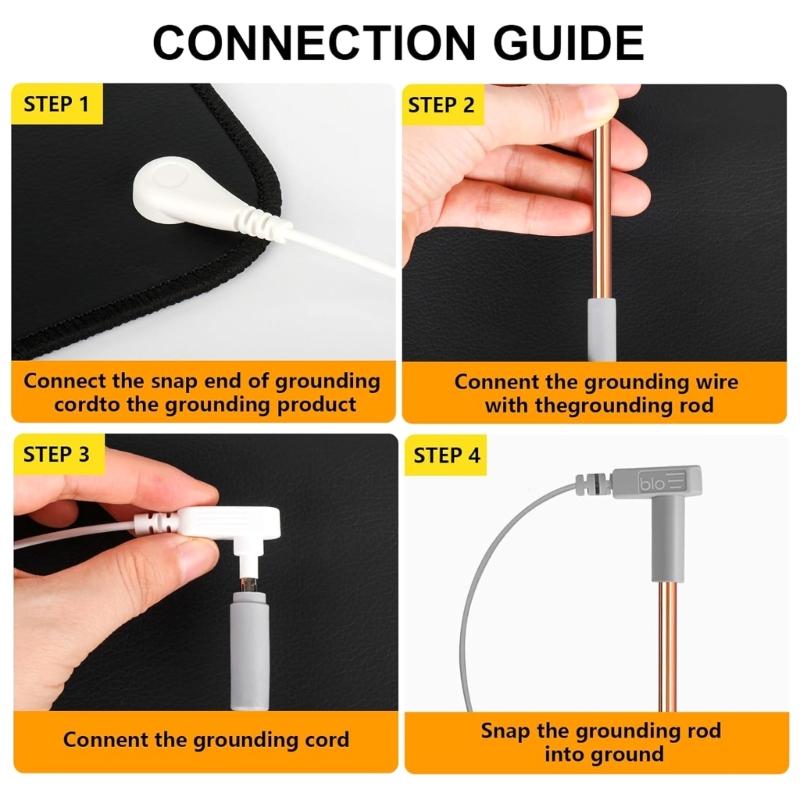 CONNECTION GUIDE

STEP 1

Connect the snap end of grounding cordto the grounding product

STEP 2

Connent the grounding wire with thegrounding rod

STEP 3

Connent the grounding cord

STEP 4

blo

Snap the grounding rod into ground