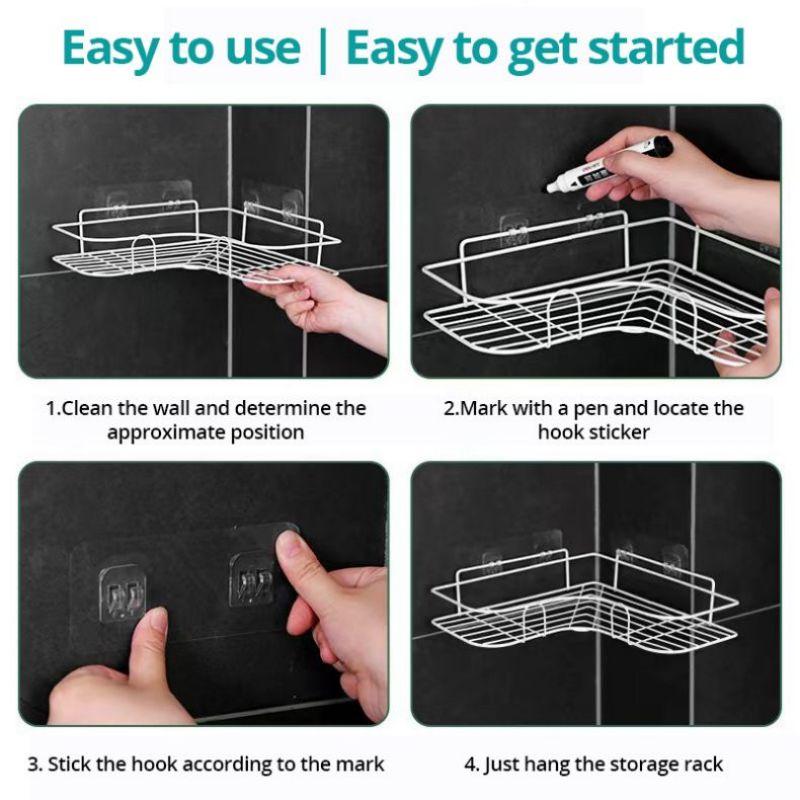 Easy to use | Easy to get started

1.Clean the wall and determine the approximate position

2.Mark with a pen and locate the hook sticker

3. Stick the hook according to the mark

4. Just hang the storage rack