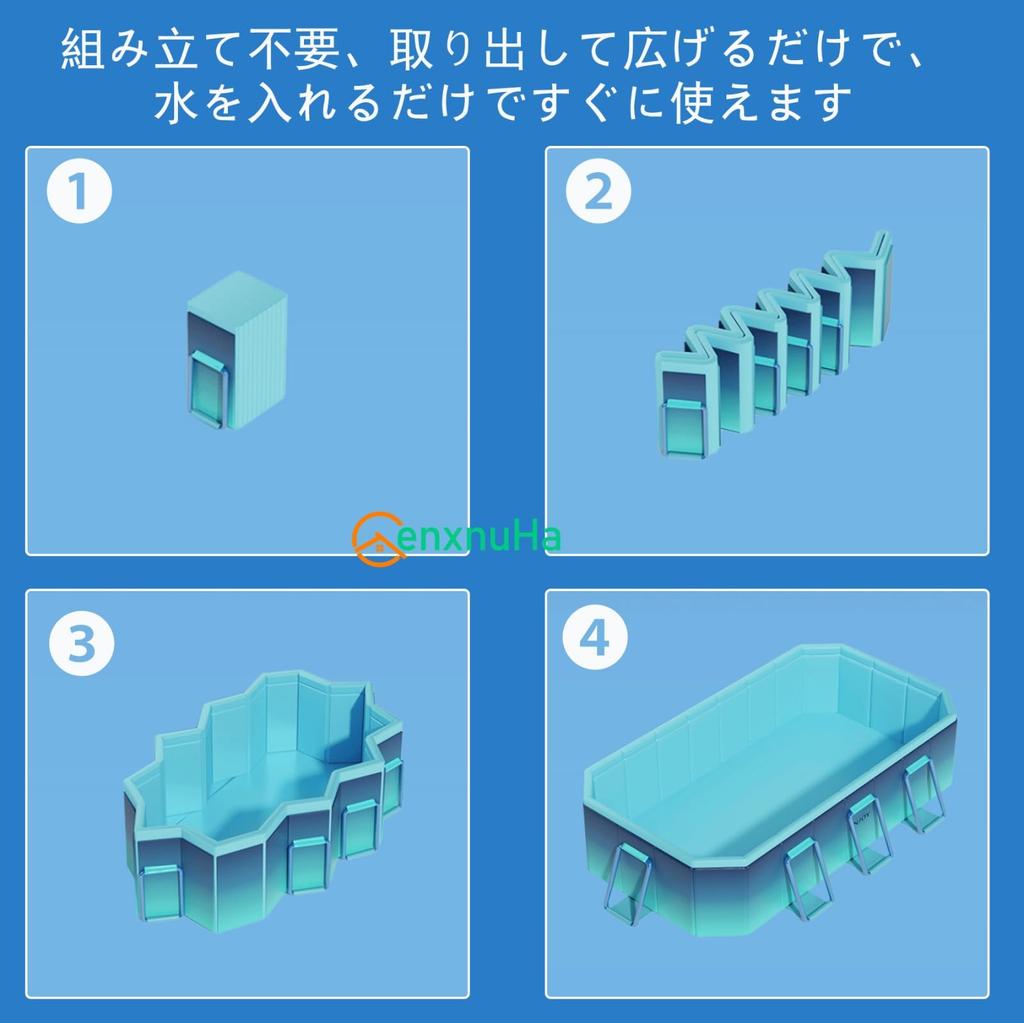 組み立て不要、取り出して広げるだけで、
水を入れるだけですぐに使えます

1

2

enxnuHa

3

4