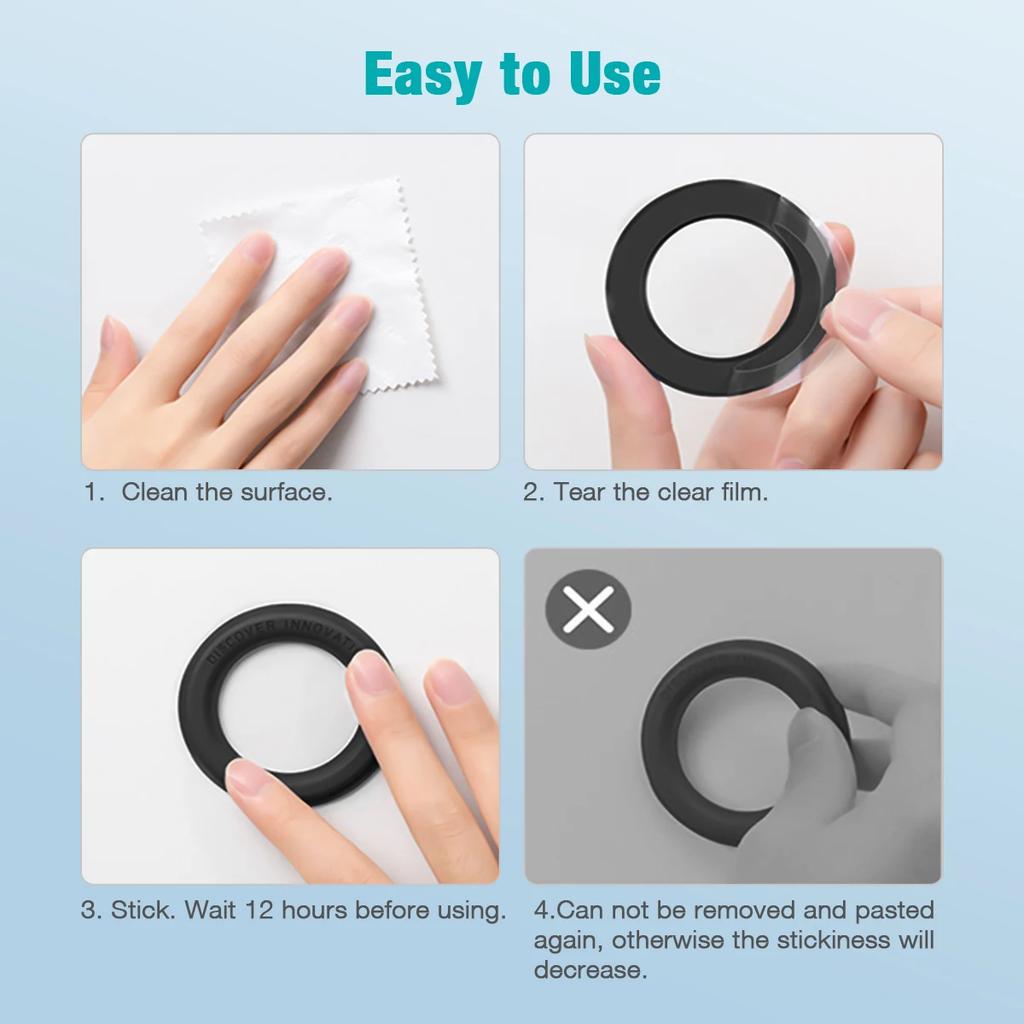 Easy to Use

1. Clean the surface.

2. Tear the clear film.

DISCOVER INNOVAT

3. Stick. Wait 12 hours before using.

4.Can not be removed and pasted again, otherwise the stickiness will decrease.