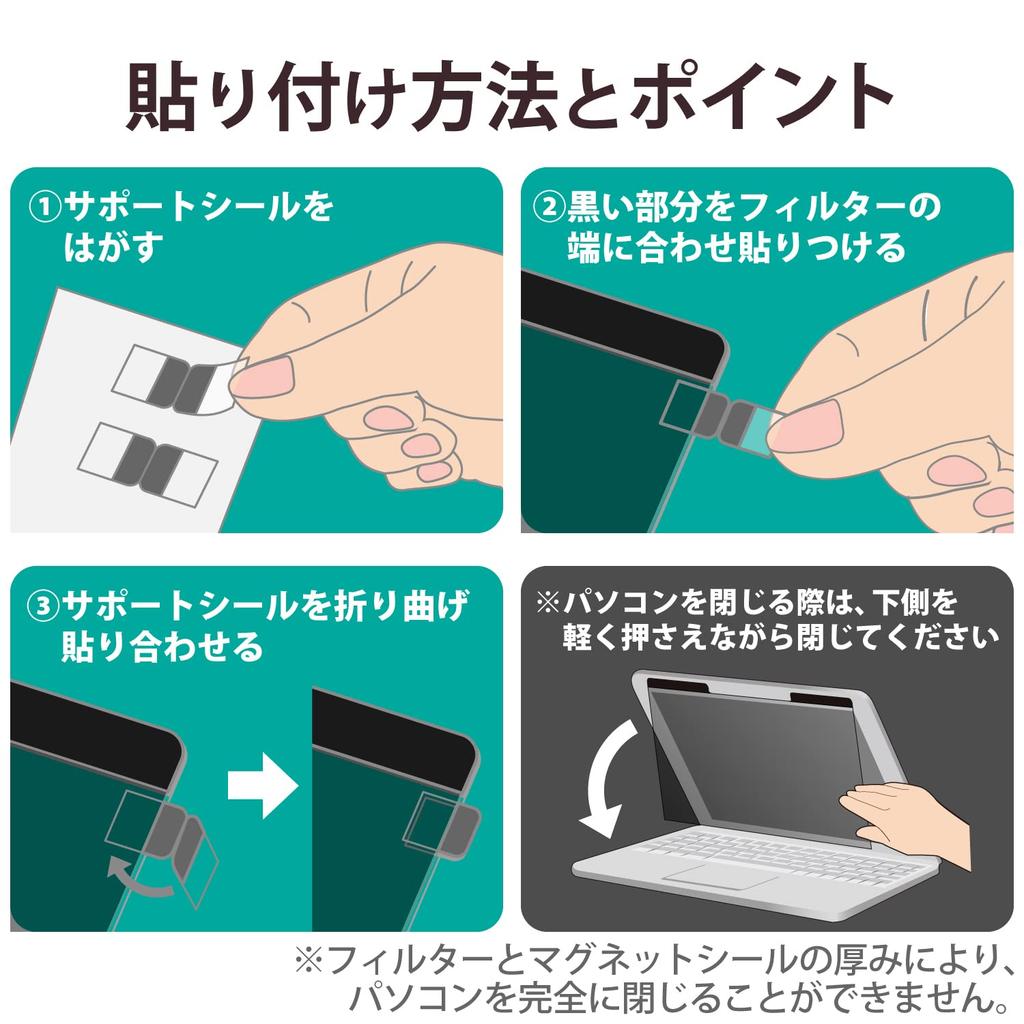 貼り付け方法とポイント

①サポートシールをはがす

②黒い部分をフィルターの端に合わせ貼りつける

③サポートシールを折り曲げ貼り合わせる

※パソコンを閉じる際は、下側を軽く押さえながら閉じてください

※フィルターとマグネットシールの厚みにより、パソコンを完全に閉じることができません。