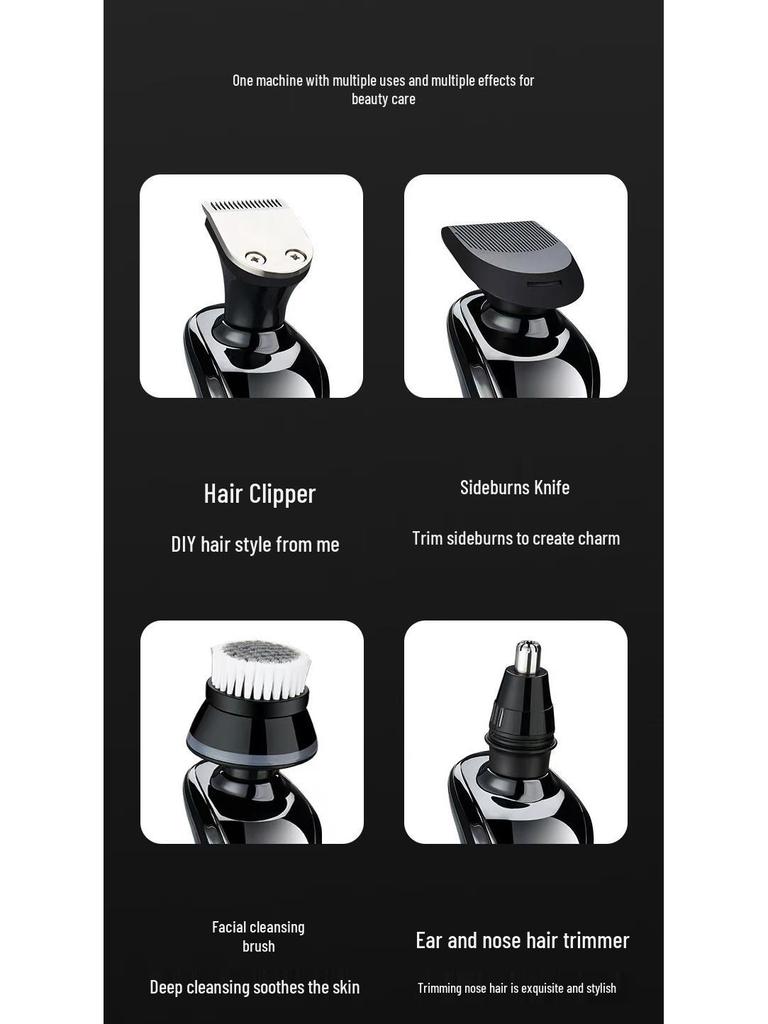 One machine with multiple uses and multiple effects for beauty care

Hair Clipper

DIY hair style from me

Sideburns Knife

Trim sideburns to create charm

Facial cleansing brush

Deep cleansing soothes the skin

Ear and nose hair trimmer

Trimming nose hair is exquisite and stylish