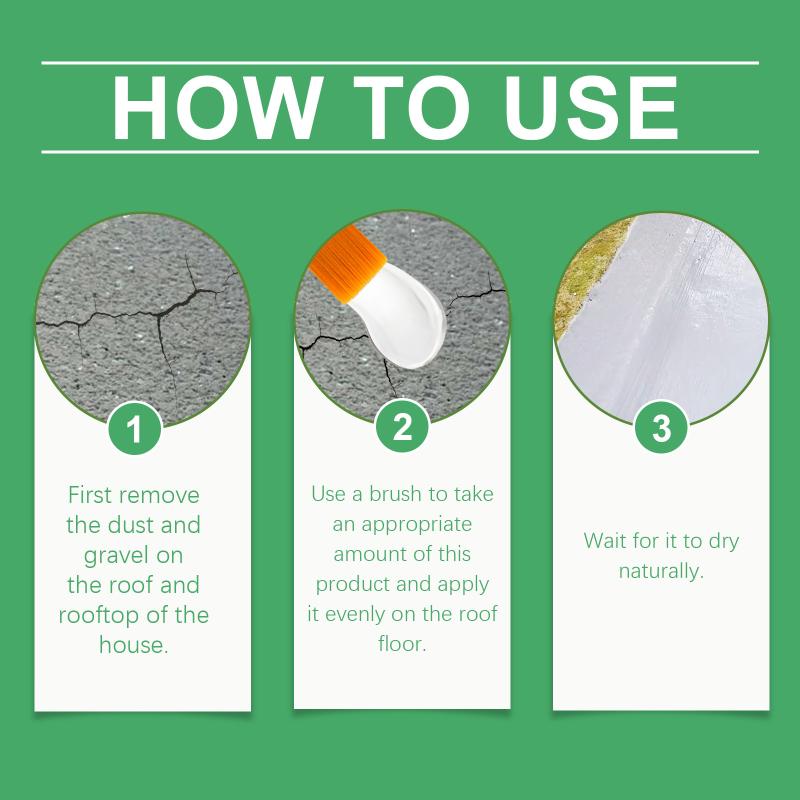 HOW TO USE

1

First remove the dust and gravel on the roof and rooftop of the house.

2

Use a brush to take an appropriate amount of this product and apply it evenly on the roof floor.

3

Wait for it to dry naturally.